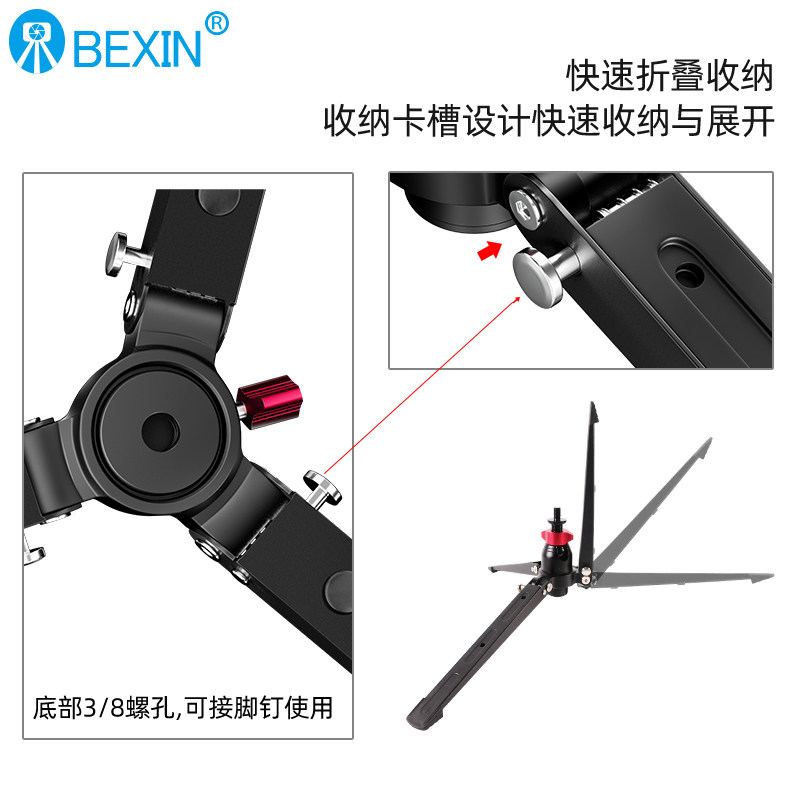 BEXIN®

快速折叠收纳
收纳卡槽设计快速收纳与展开

底部3/8螺孔,可接脚钉使用