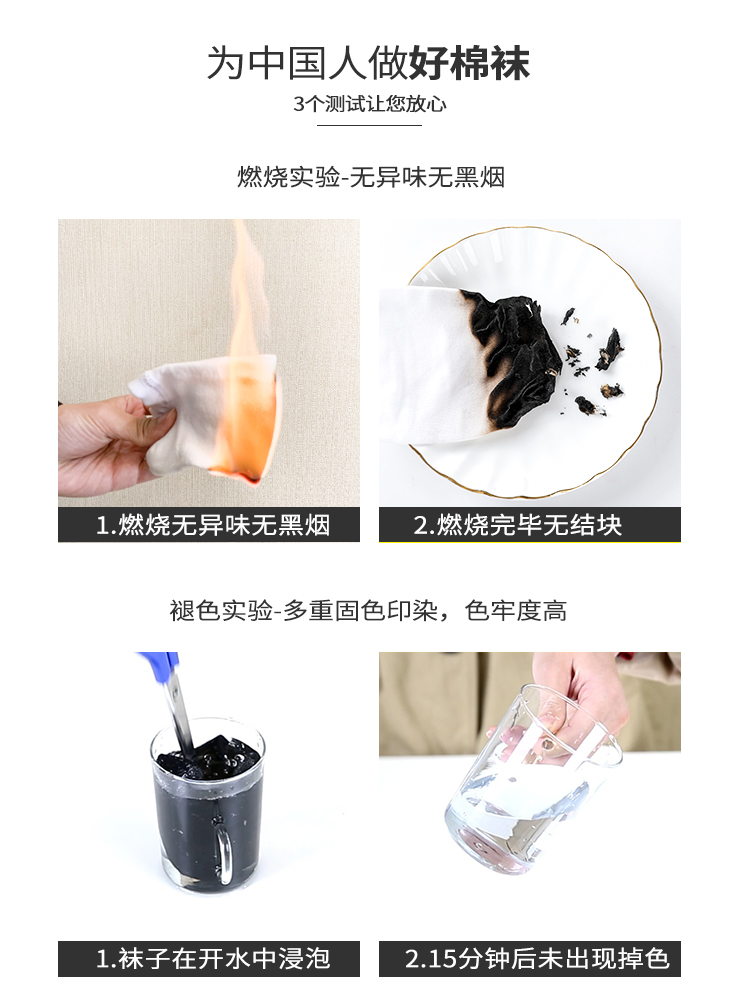 为中国人做好棉袜

3个测试让您放心

燃烧实验-无异味无黑烟

1.燃烧无异味无黑烟

2.燃烧完毕无结块

褪色实验-多重固色印染，色牢度高

1.袜子在开水中浸泡

2.15分钟后未出现掉色