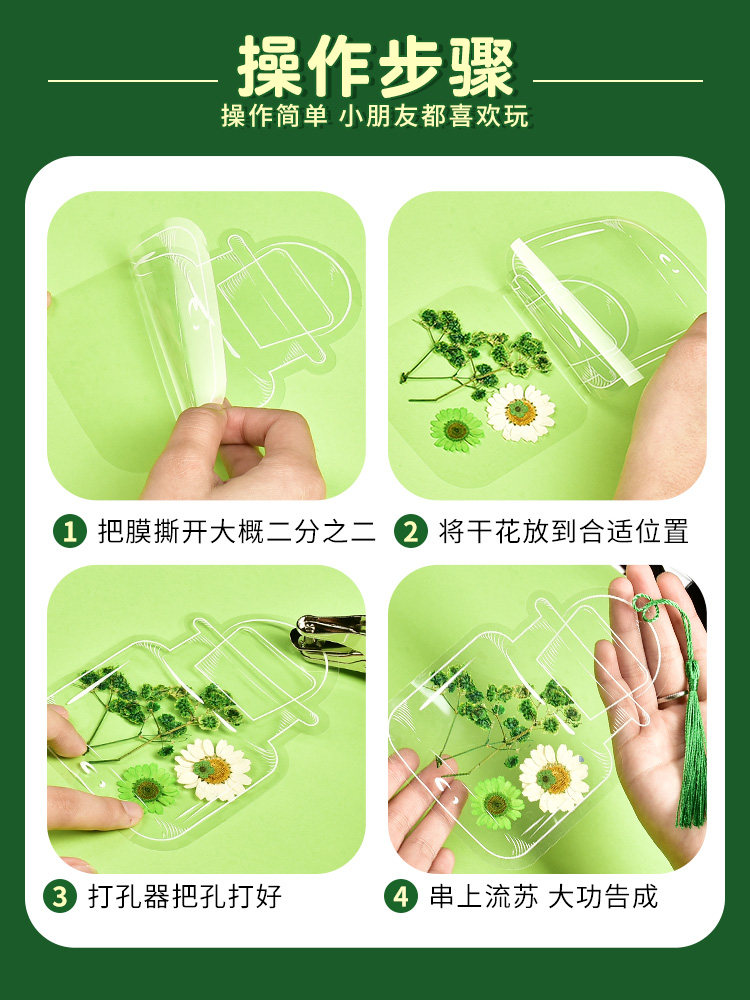 操作步骤
操作简单 小朋友都喜欢玩

1 把膜撕开大概二分之二

2 将干花放到合适位置

3 打孔器把孔打好

4 串上流苏 大功告成