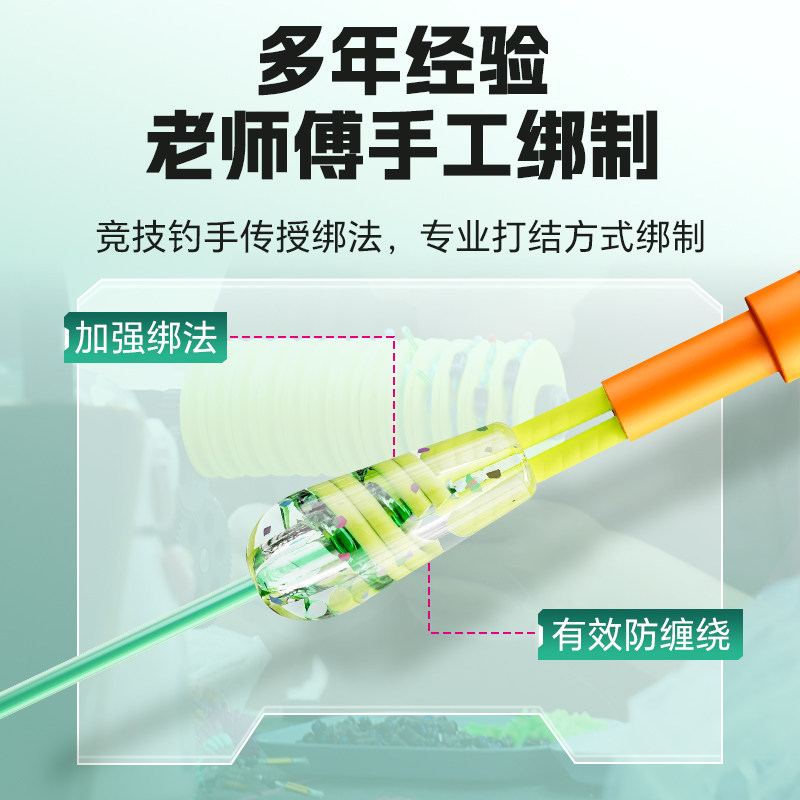 多年经验
老师傅手工绑制

竞技钓手传授绑法，专业打结方式绑制

加强绑法

有效防缠绕