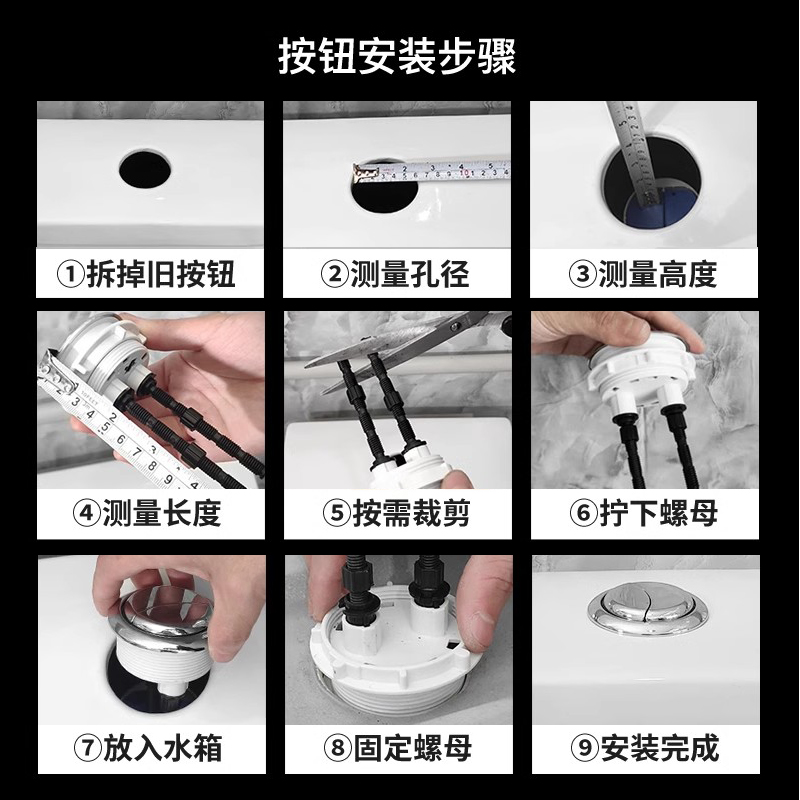 按钮安装步骤

①拆掉旧按钮

②测量孔径

③测量高度

④测量长度

⑤按需裁剪

⑥拧下螺母

⑦放入水箱

⑧固定螺母

⑨安装完成