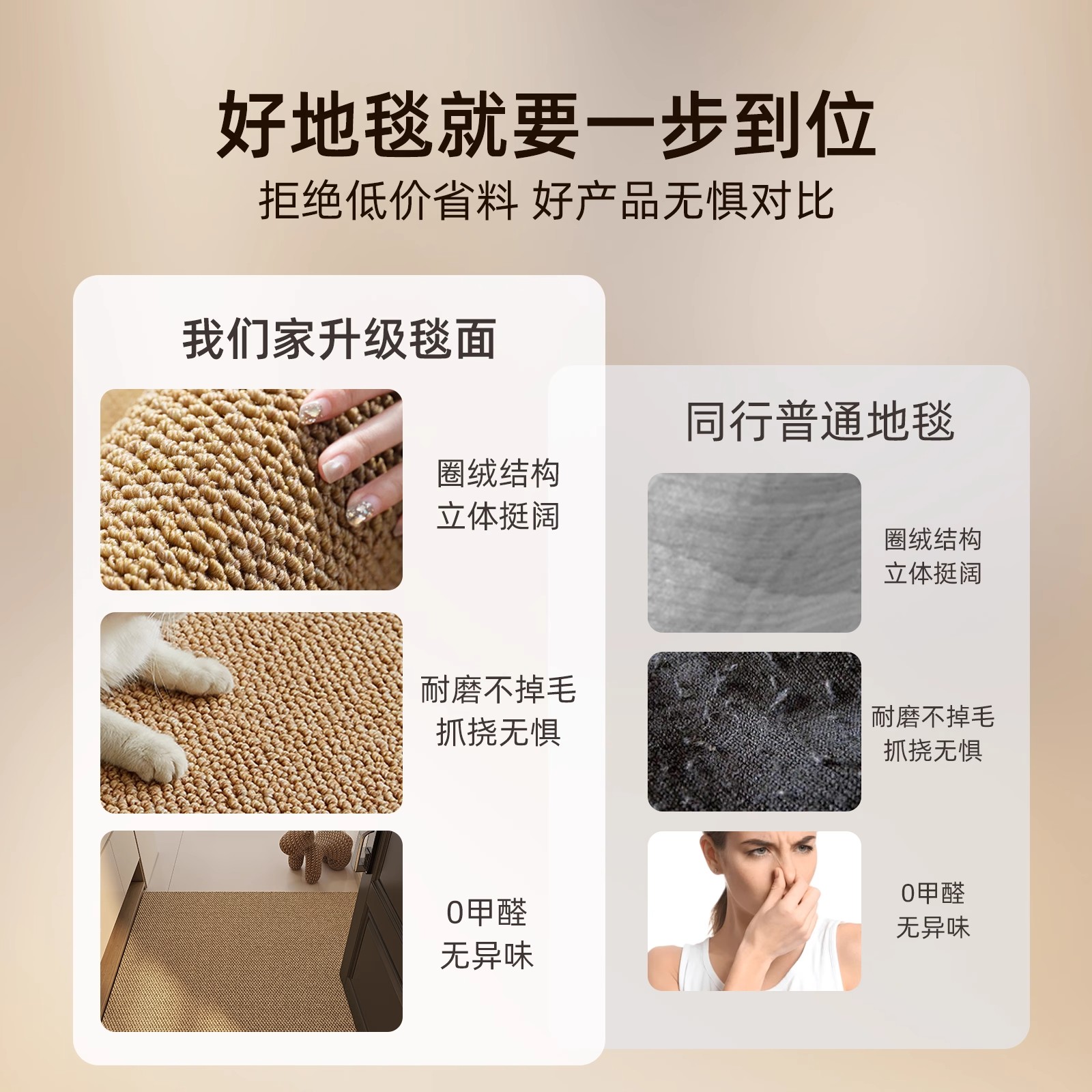 好地毯就要一步到位
拒绝低价省料 好产品无惧对比

我们家升级毯面

圈绒结构
立体挺阔

耐磨不掉毛
抓挠无惧

0甲醛
无异味

同行普通地毯

圈绒结构
立体挺阔

耐磨不掉毛
抓挠无惧

0甲醛
无异味