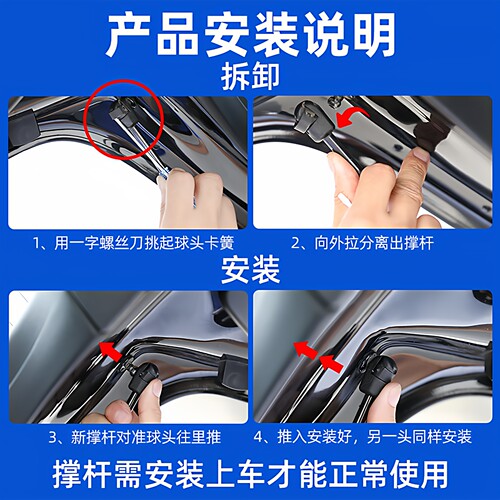 产品安装说明

拆卸

1、用一字螺丝刀挑起球头卡簧

2、向外拉分离出撑杆

安装

3、新撑杆对准球头往里推

4、推入安装好，另一头同样安装

撑杆需安装上车才能正常使用