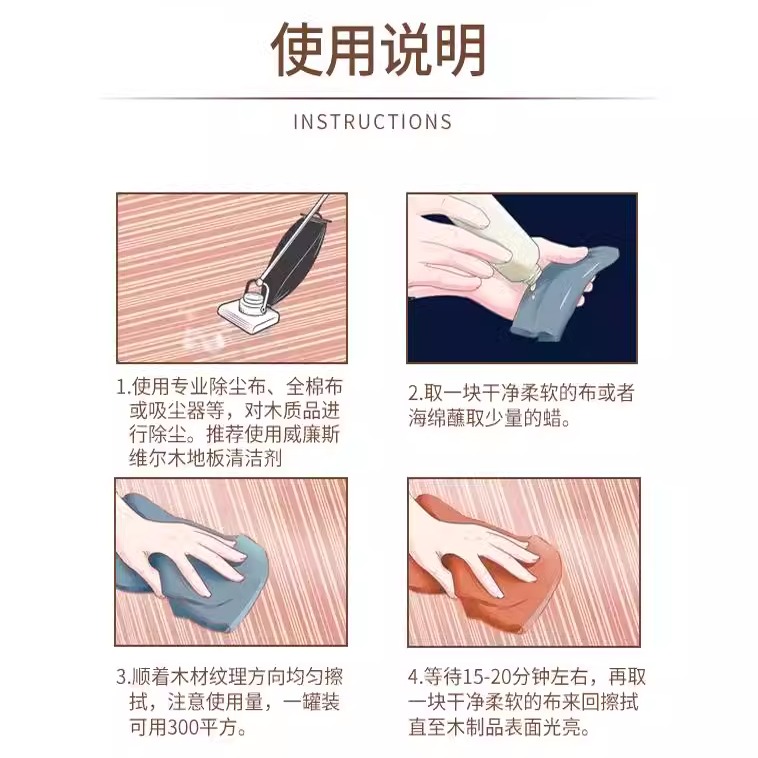 使用说明

INSTRUCTIONS

1.使用专业除尘布、全棉布或吸尘器等，对木质品进行除尘。推荐使用威廉斯维尔木地板清洁剂

2.取一块干净柔软的布或者海绵蘸取少量的蜡。

3.顺着木材纹理方向均匀擦拭，注意使用量，一罐装可用300平方。

4.等待15-20分钟左右，再取一块干净柔软的布来回擦拭直至木制品表面光亮。