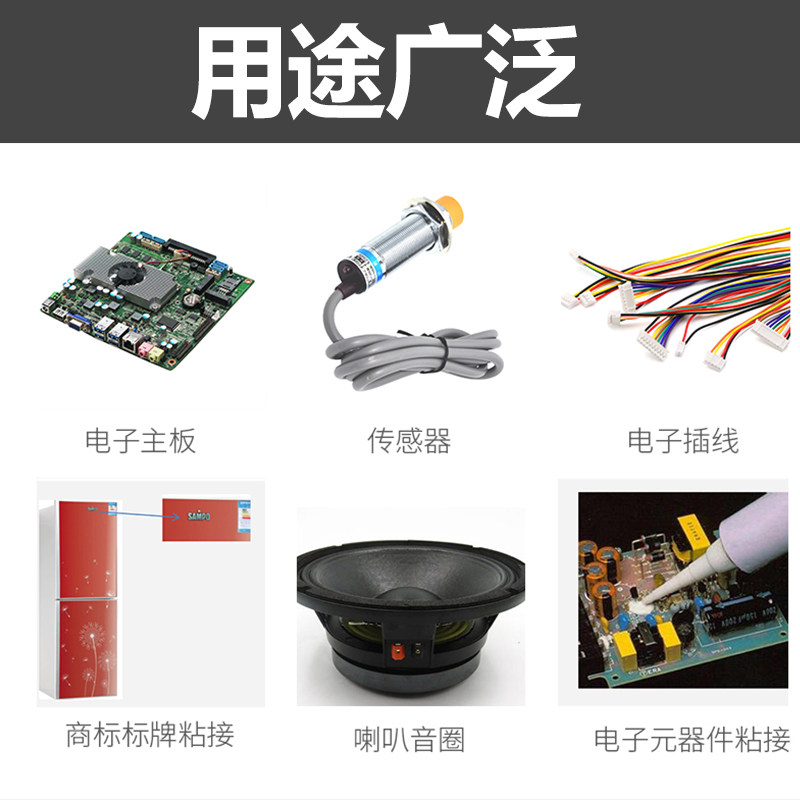 用途广泛

电子主板

传感器

电子插线

SAMPO

商标标牌粘接

喇叭音圈

电子元器件粘接