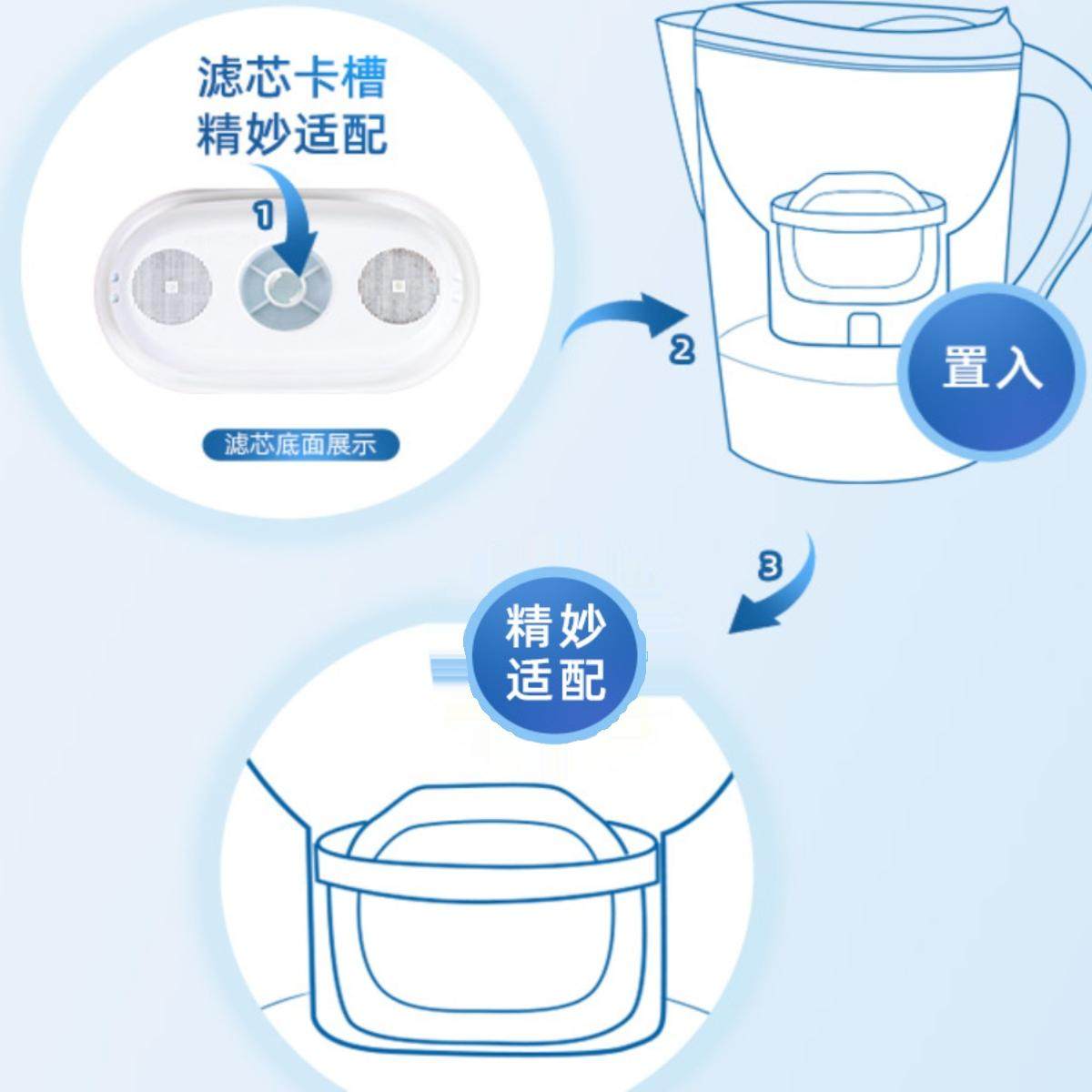 滤芯卡槽
精妙适配

1

滤芯底面展示

2

置入

3

精妙
适配