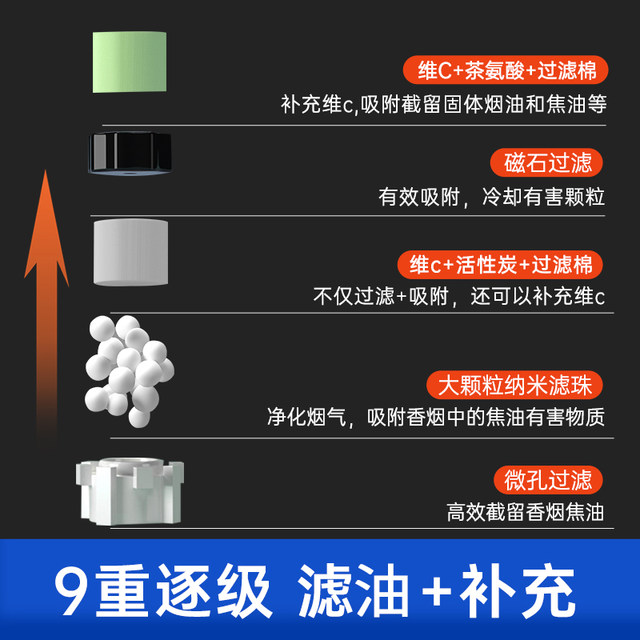 维C+茶氨酸+过滤棉
补充维c,吸附截留固体烟油和焦油等

磁石过滤
有效吸附，冷却有害颗粒

维c+活性炭+过滤棉
不仅过滤+吸附，还可以补充维c

大颗粒纳米滤珠
净化烟气，吸附香烟中的焦油有害物质

微孔过滤
高效截留香烟焦油

9重逐级 滤油+补充