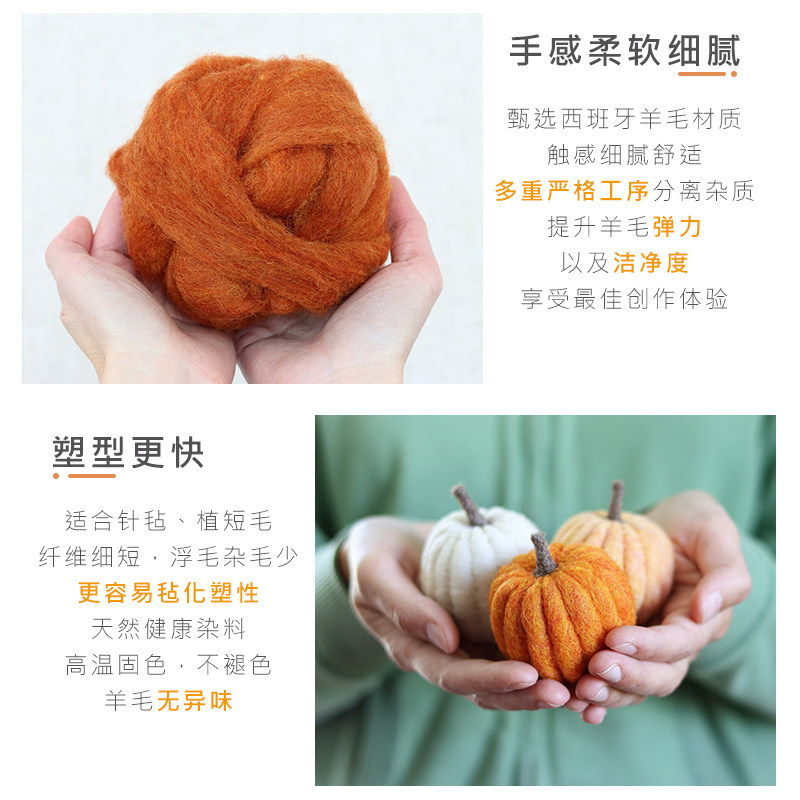 手感柔软细腻

甄选西班牙羊毛材质
触感细腻舒适
多重严格工序分离杂质
提升羊毛弹力
以及洁净度
享受最佳创作体验

塑型更快

适合针毡、植短毛
纤维细短，浮毛杂毛少
更容易毡化塑性
天然健康染料
高温固色，不褪色
羊毛无异味