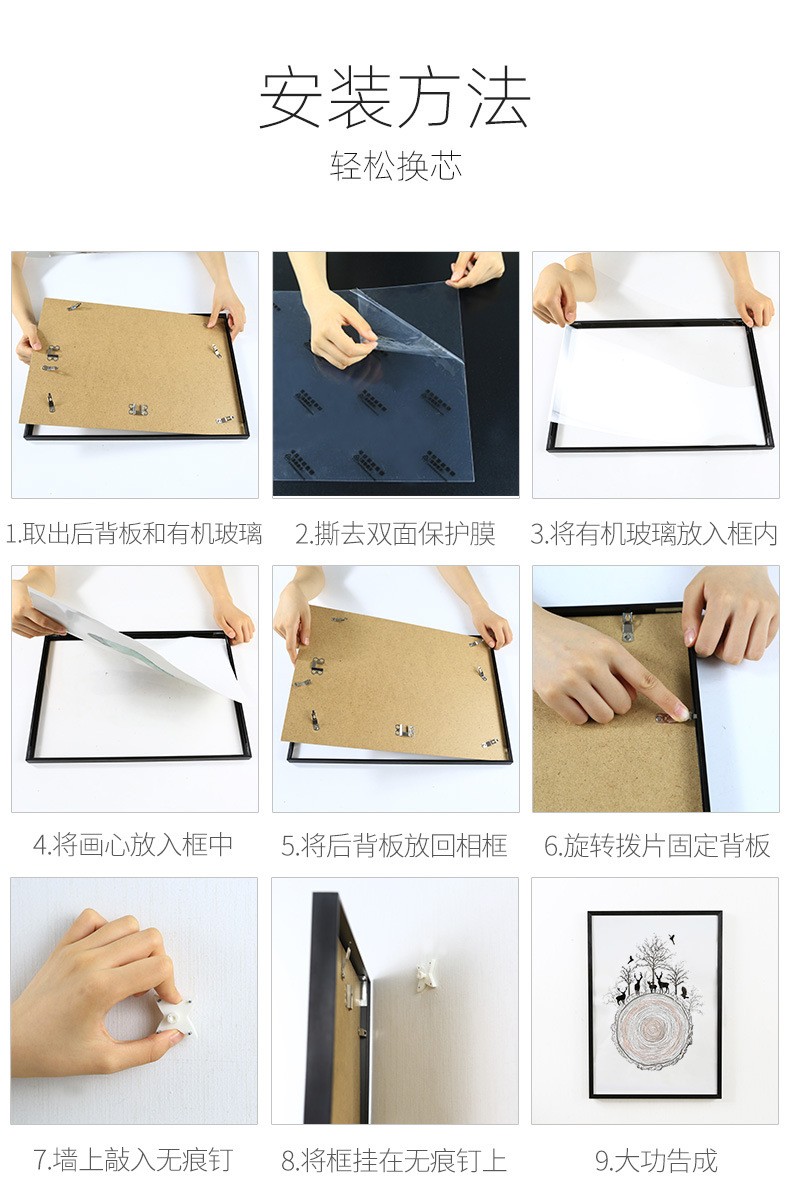 安装方法

轻松换芯

1.取出后背板和有机玻璃

2.撕去双面保护膜

3.将有机玻璃放入框内

4.将画心放入框中

5.将后背板放回相框

6.旋转拨片固定背板

7.墙上敲入无痕钉

8.将框挂在无痕钉上

9.大功告成