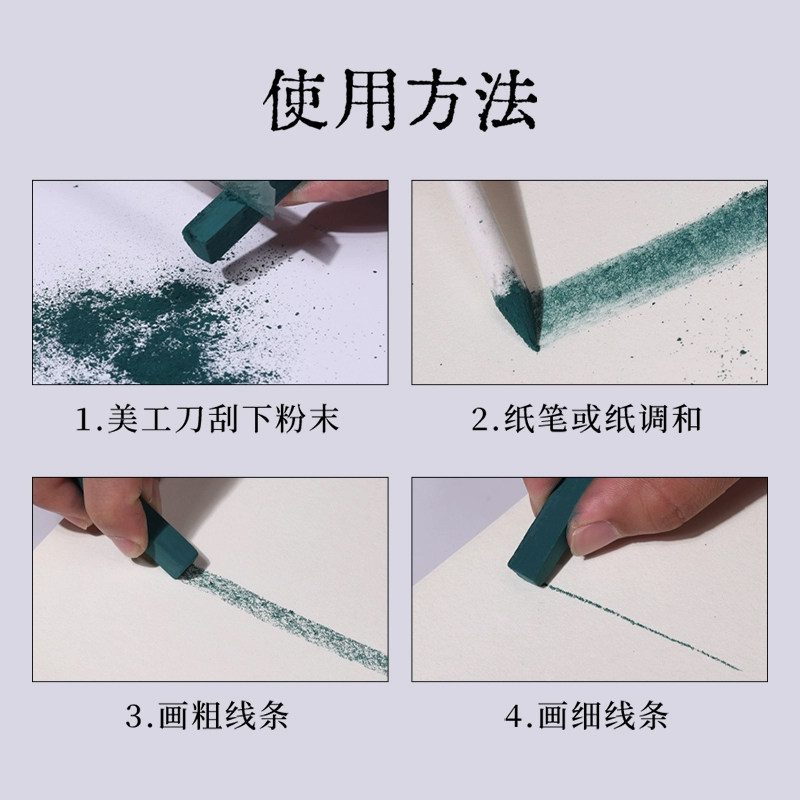 使用方法

1.美工刀刮下粉末

2.纸笔或纸调和

3.画粗线条

4.画细线条