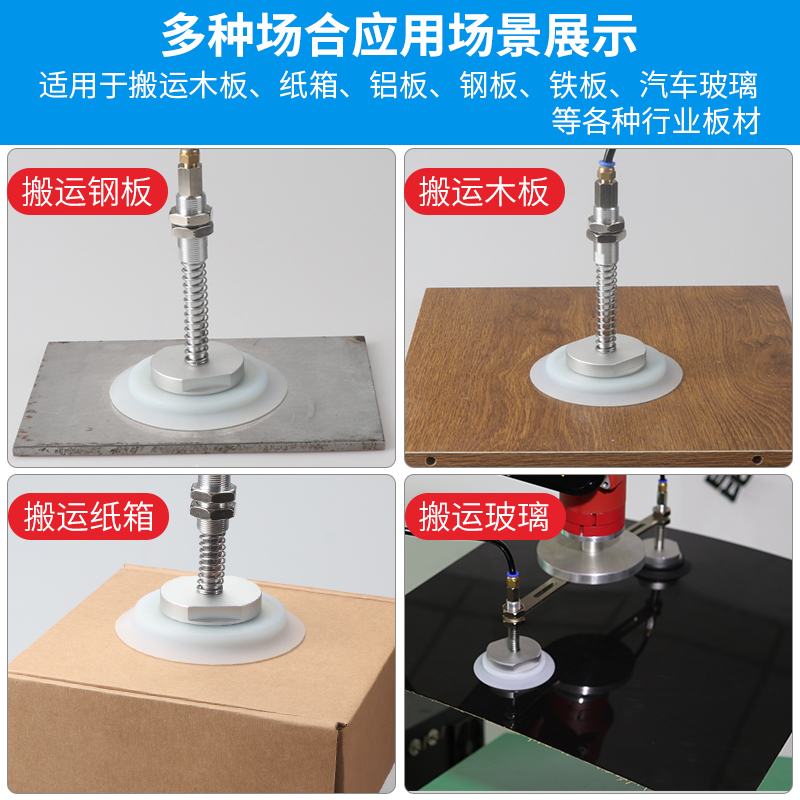 多种场合应用场景展示

适用于搬运木板、纸箱、铝板、钢板、铁板、汽车玻璃等各种行业板材

搬运钢板

搬运木板

搬运纸箱

搬运玻璃