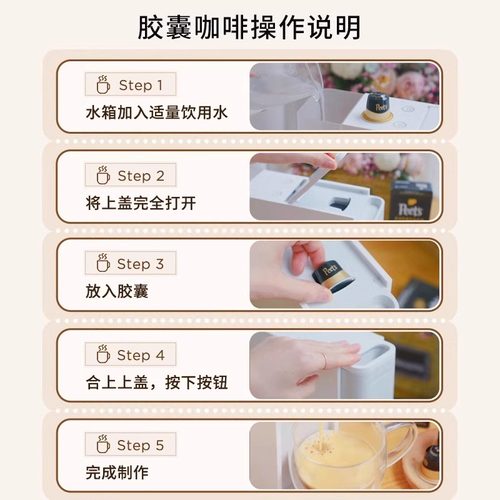 胶囊咖啡操作说明

Step 1
水箱加入适量饮用水

Peet's

Step 2
将上盖完全打开

Peet's

Step 3
放入胶囊

Peet's

Step 4
合上上盖，按下按钮

Step 5
完成制作