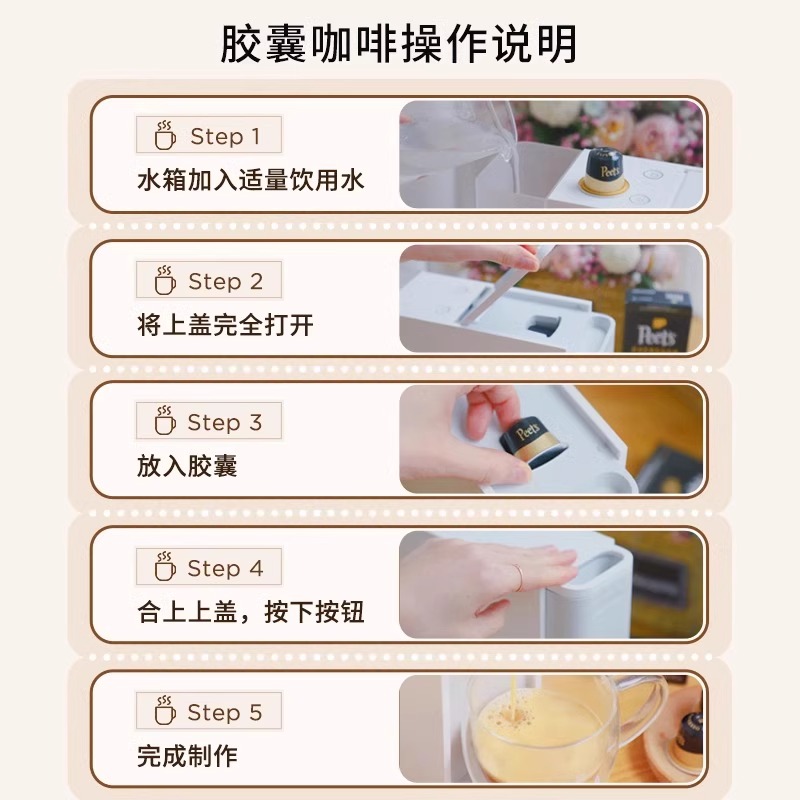 胶囊咖啡操作说明

Step 1
水箱加入适量饮用水

Peet's

Step 2
将上盖完全打开

Peet's

Step 3
放入胶囊

Peet's

Step 4
合上上盖，按下按钮

Step 5
完成制作