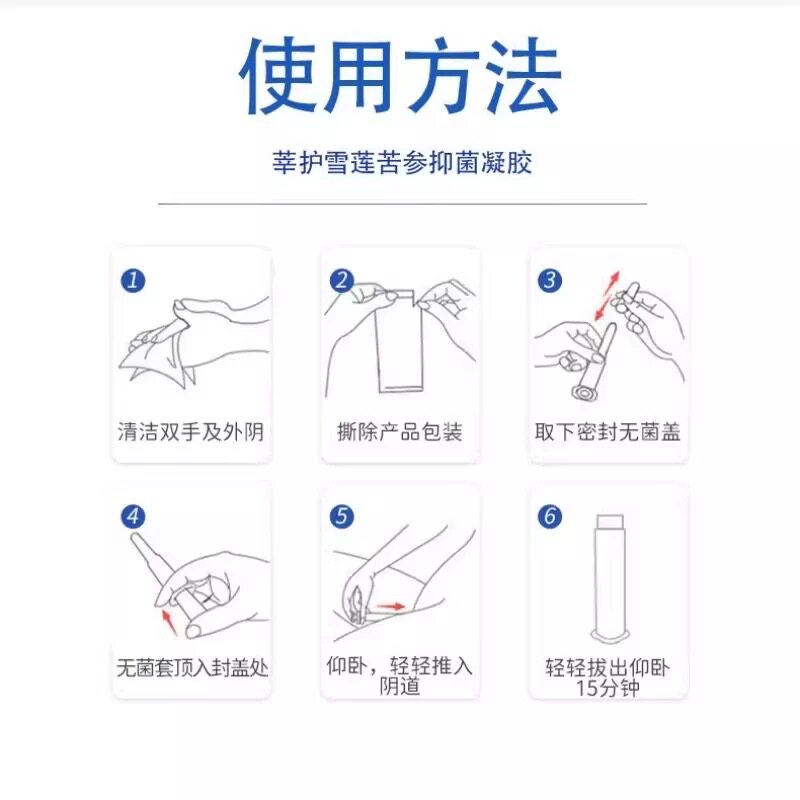 使用方法

莘护雪莲苦参抑菌凝胶

1
清洁双手及外阴

2
撕除产品包装

3
取下密封无菌盖

4
无菌套顶入封盖处

5
仰卧，轻轻推入阴道

6
轻轻拔出仰卧15分钟