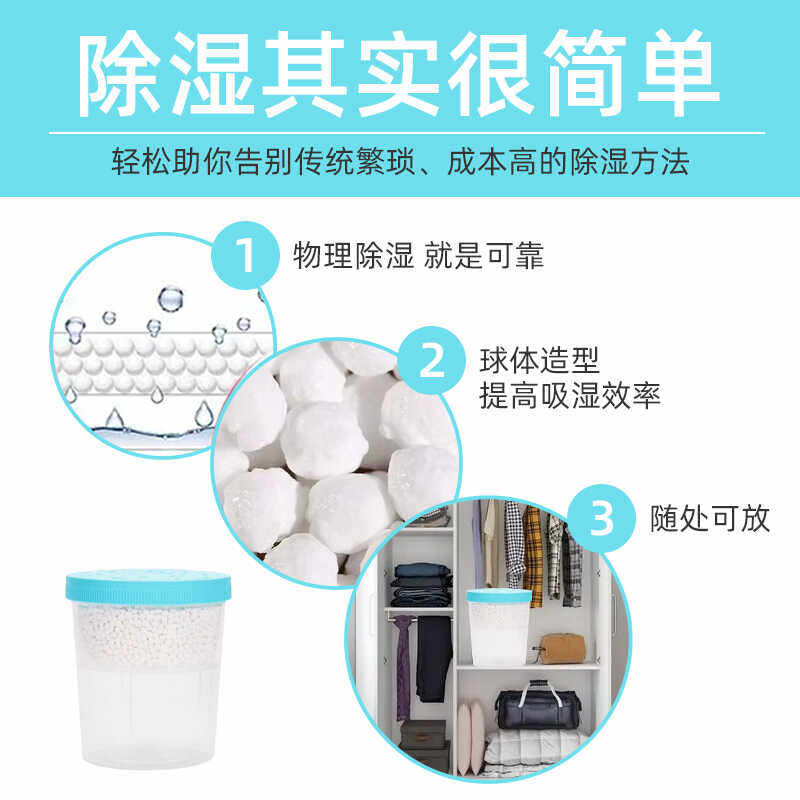 除湿其实很简单

轻松助你告别传统繁琐、成本高的除湿方法

1 物理除湿 就是可靠

2 球体造型
提高吸湿效率

3 随处可放