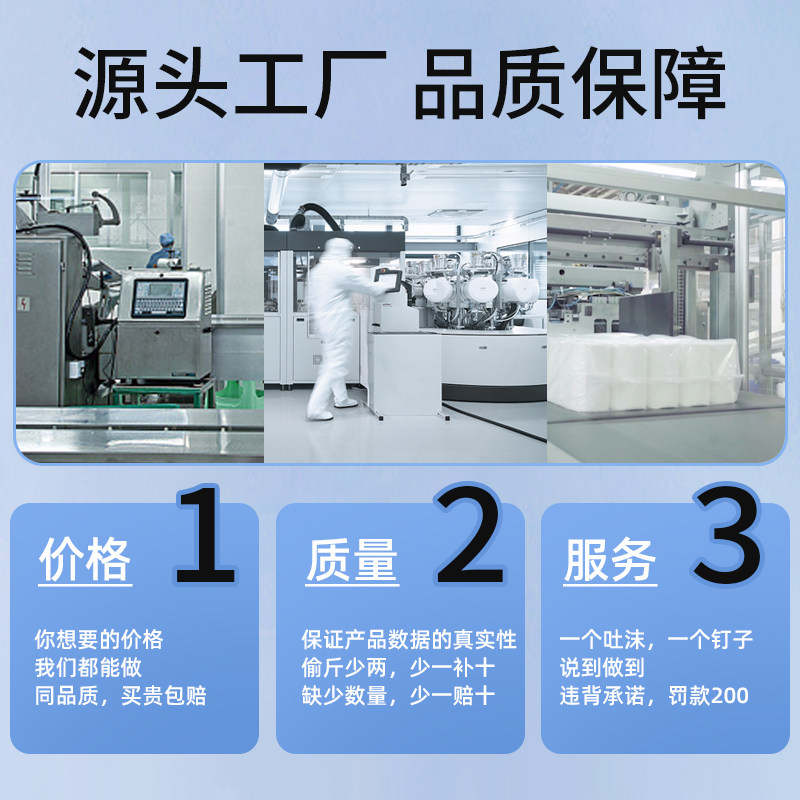 源头工厂 品质保障

价格 1

你想要的价格
我们都能做
同品质，买贵包赔

质量 2

保证产品数据的真实性
偷斤少两，少一补十
缺少数量，少一赔十

服务 3

一个吐沫，一个钉子
说到做到
违背承诺，罚款200