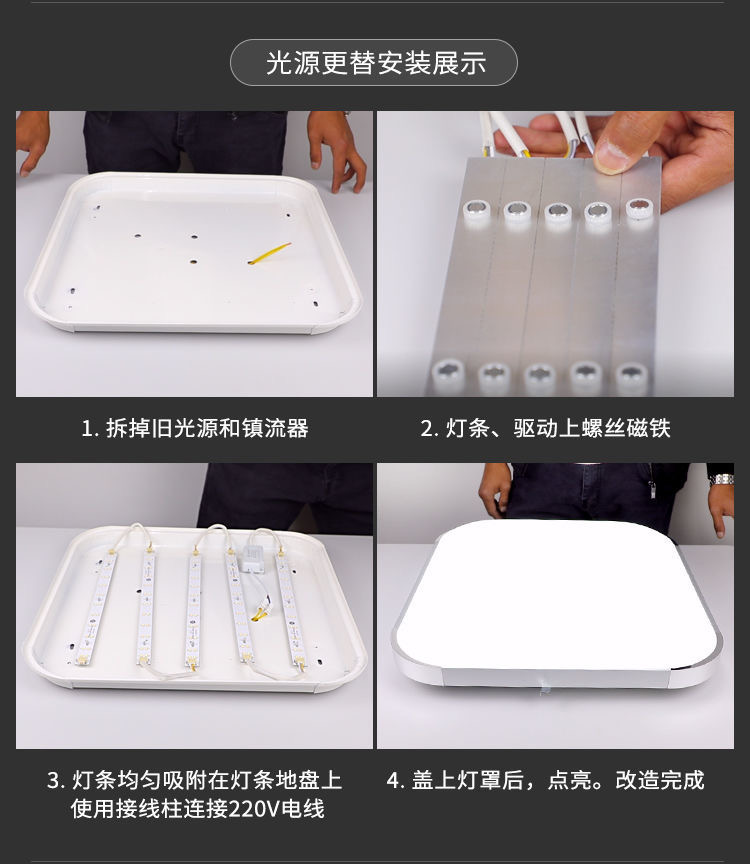 光源更替安装展示

1. 拆掉旧光源和镇流器

2. 灯条、驱动上螺丝磁铁

3. 灯条均匀吸附在灯条地盘上
使用接线柱连接220V电线

4. 盖上灯罩后，点亮。改造完成