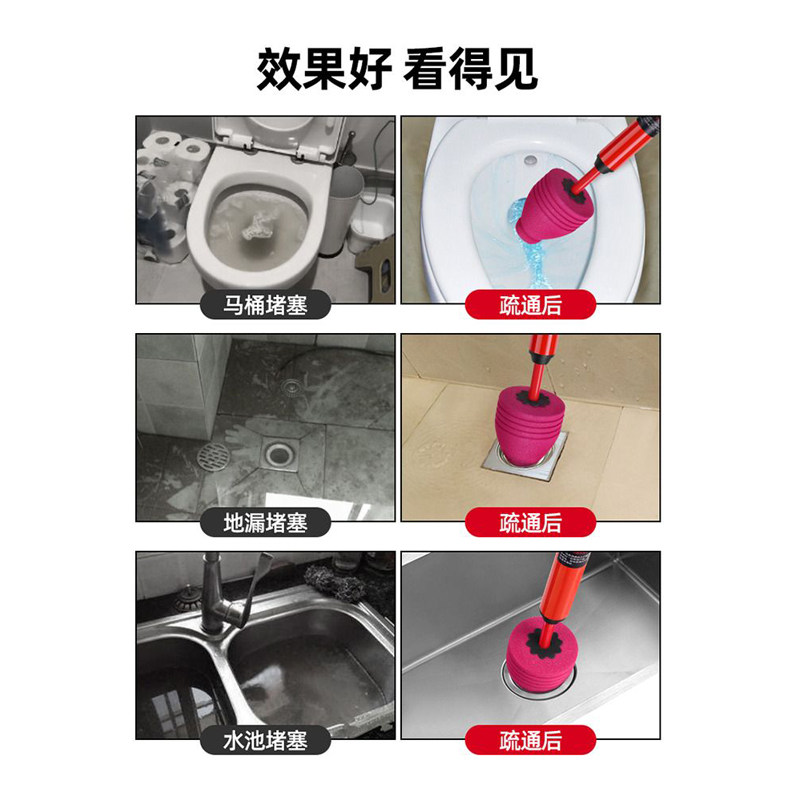 效果好 看得见

马桶堵塞

疏通后

地漏堵塞

疏通后

水池堵塞

疏通后