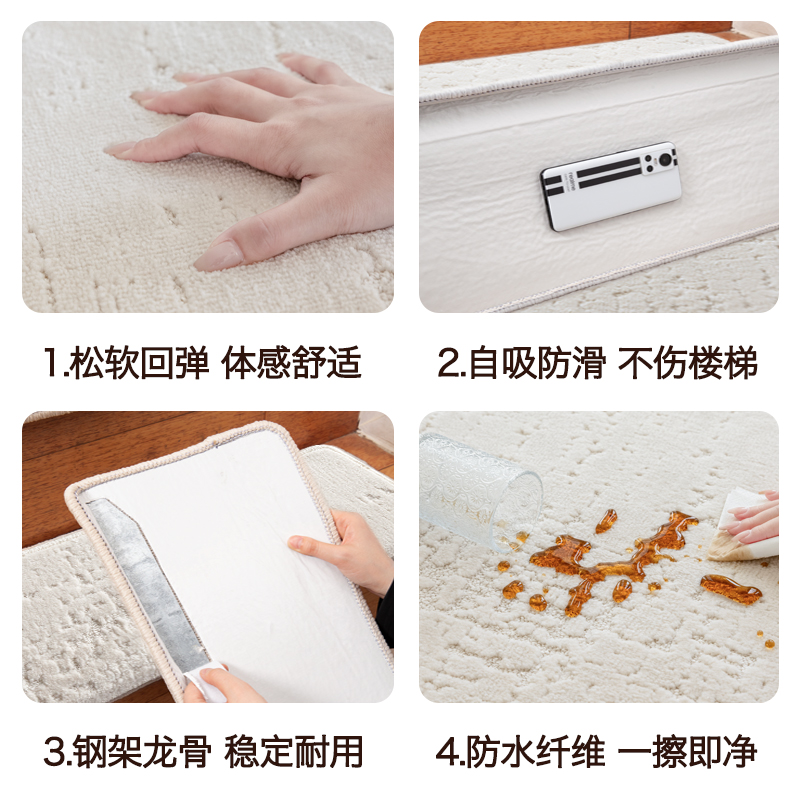 realme

1.松软回弹 体感舒适

2.自吸防滑 不伤楼梯

3.钢架龙骨 稳定耐用

4.防水纤维 一擦即净