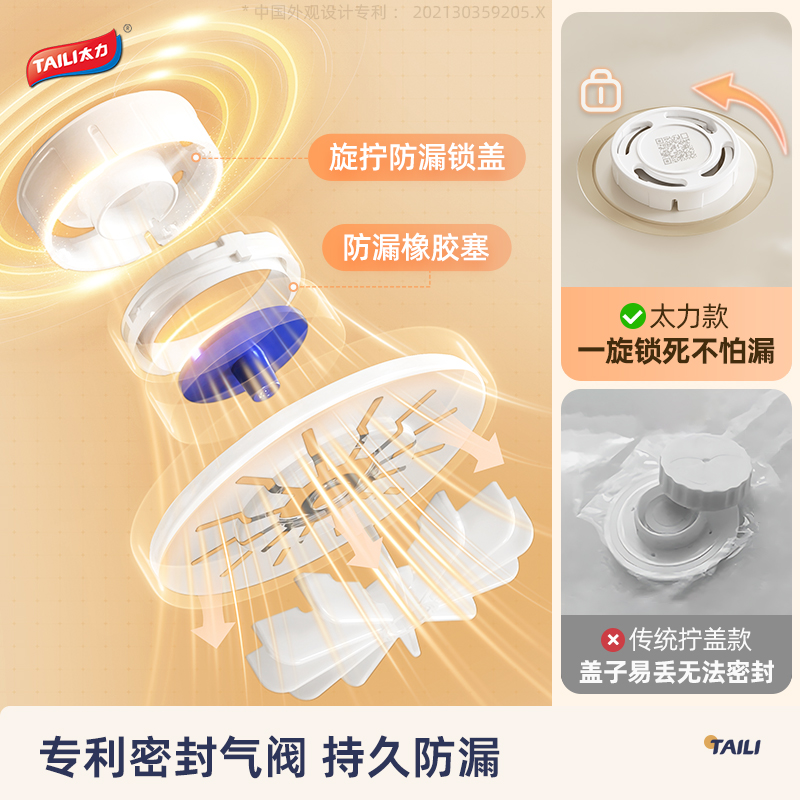 * 中国外观设计专利： 202130359205.X

TAILI太力®

旋拧防漏锁盖

防漏橡胶塞

太力款
一旋锁死不怕漏

传统拧盖款
盖子易丢无法密封

专利密封气阀 持久防漏

TAILI