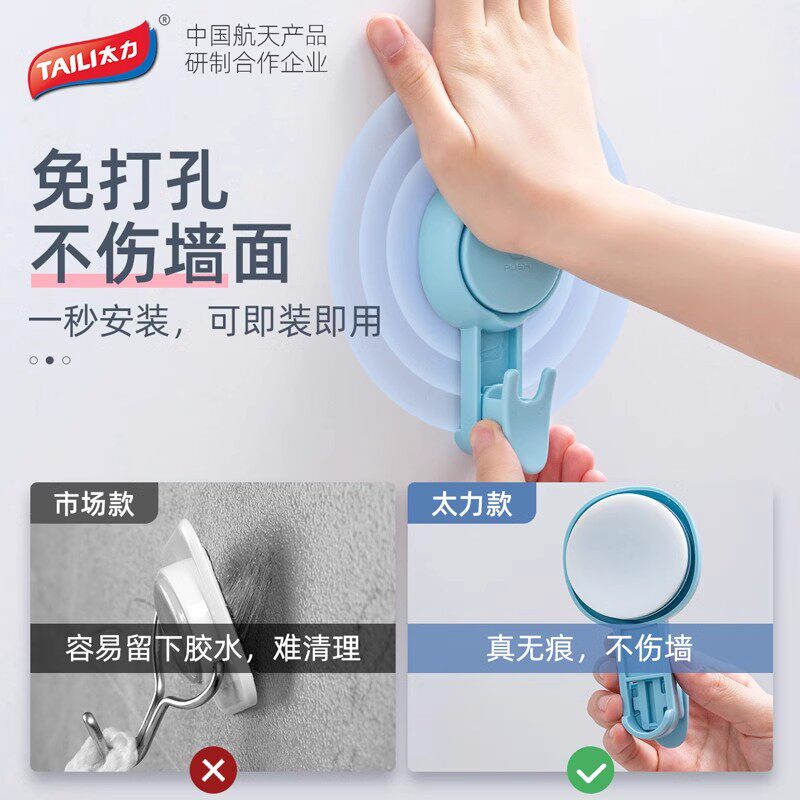 TAILI太力®

中国航天产品
研制合作企业

免打孔
不伤墙面

一秒安装，可即装即用

PUSH

市场款

容易留下胶水，难清理

太力款

真无痕，不伤墙