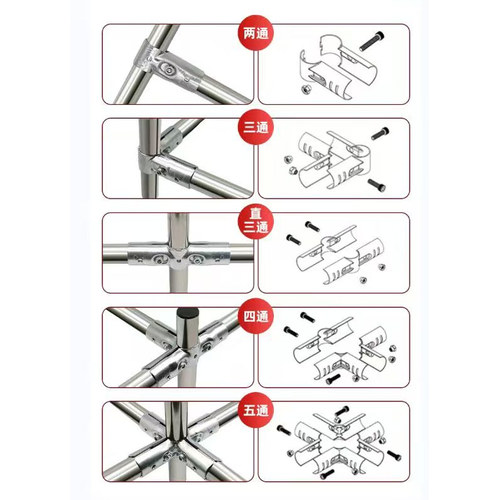 两通

三通

直三通

四通

五通