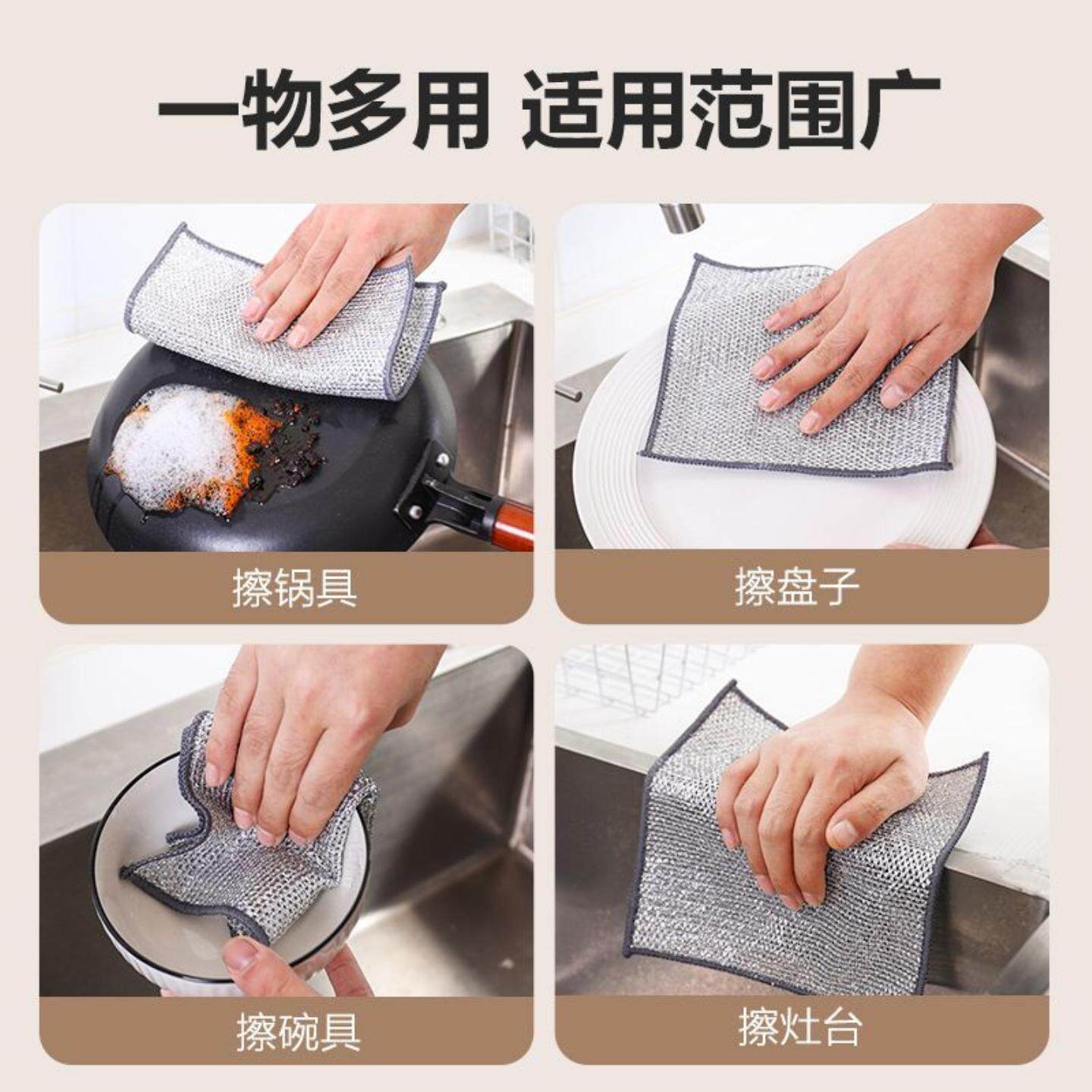 一物多用 适用范围广

擦锅具

擦盘子

擦碗具

擦灶台