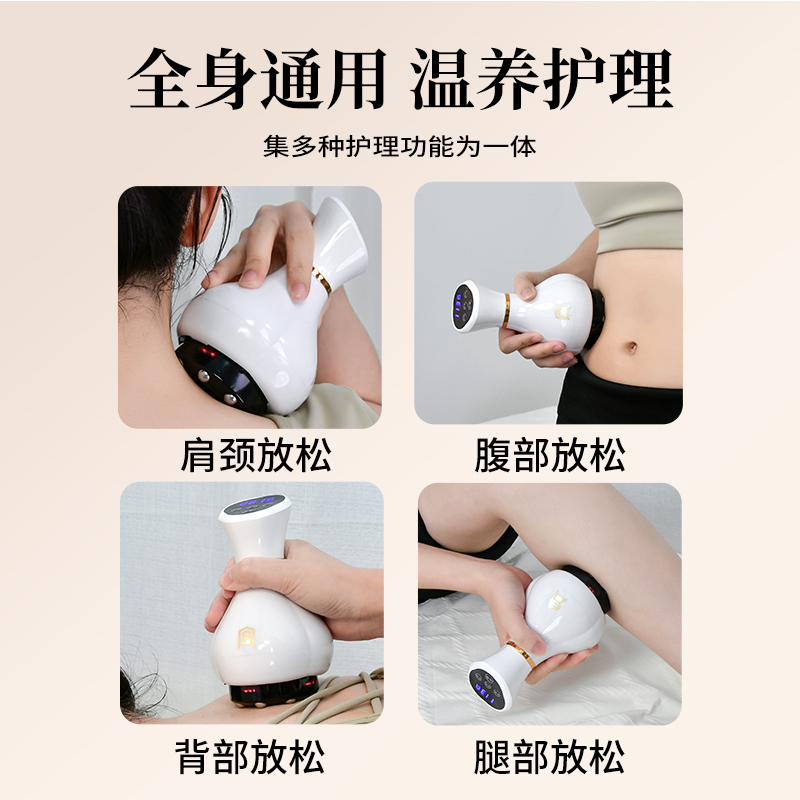 全身通用 温养护理

集多种护理功能为一体

肩颈放松

腹部放松

背部放松

腿部放松