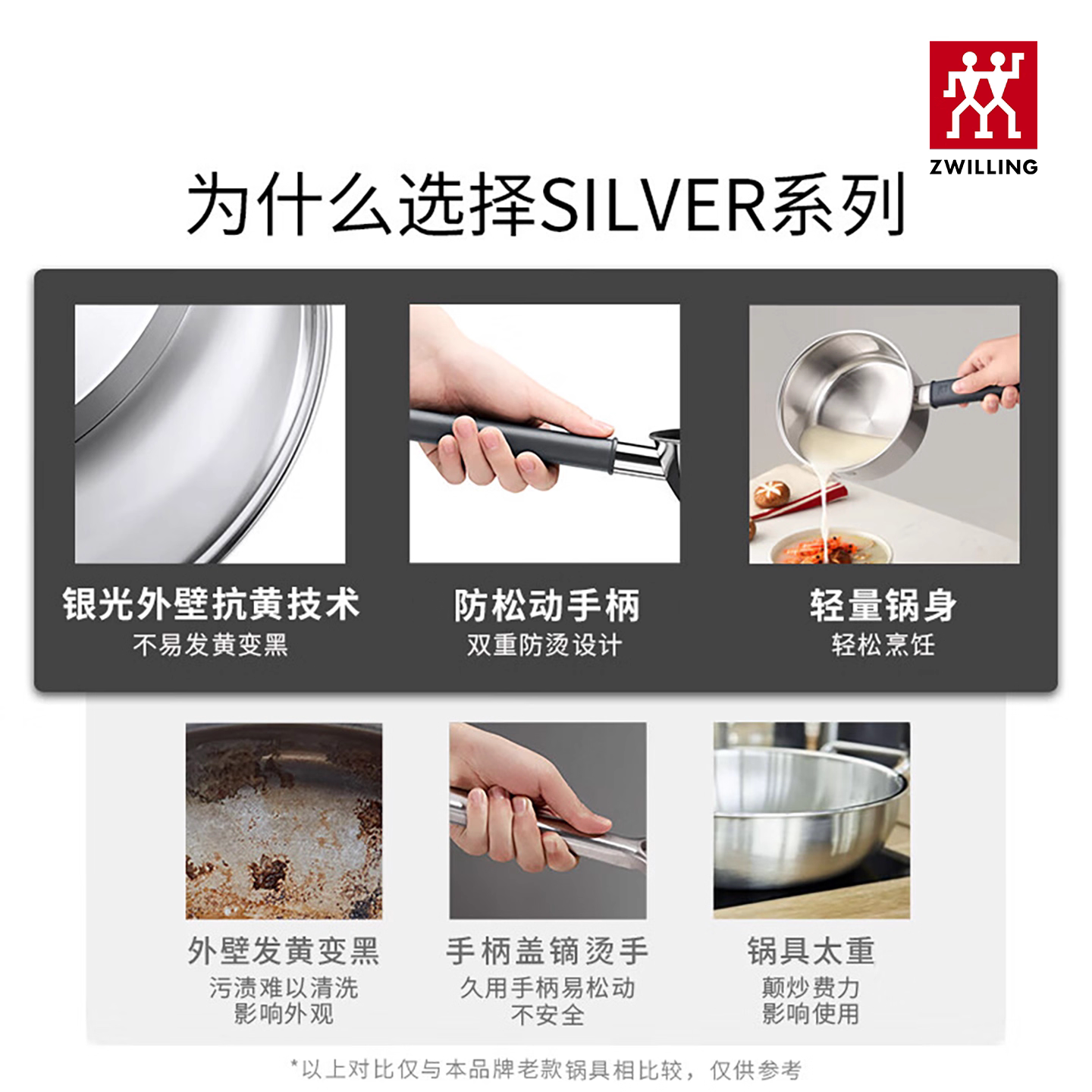 ZWILLING

为什么选择SILVER系列

银光外壁抗黄技术
不易发黄变黑

防松动手柄
双重防烫设计

轻量锅身
轻松烹饪

外壁发黄变黑
污渍难以清洗
影响外观

手柄盖镝烫手
久用手柄易松动
不安全

锅具太重
颠炒费力
影响使用

*以上对比仅与本品牌老款锅具相比较，仅供参考