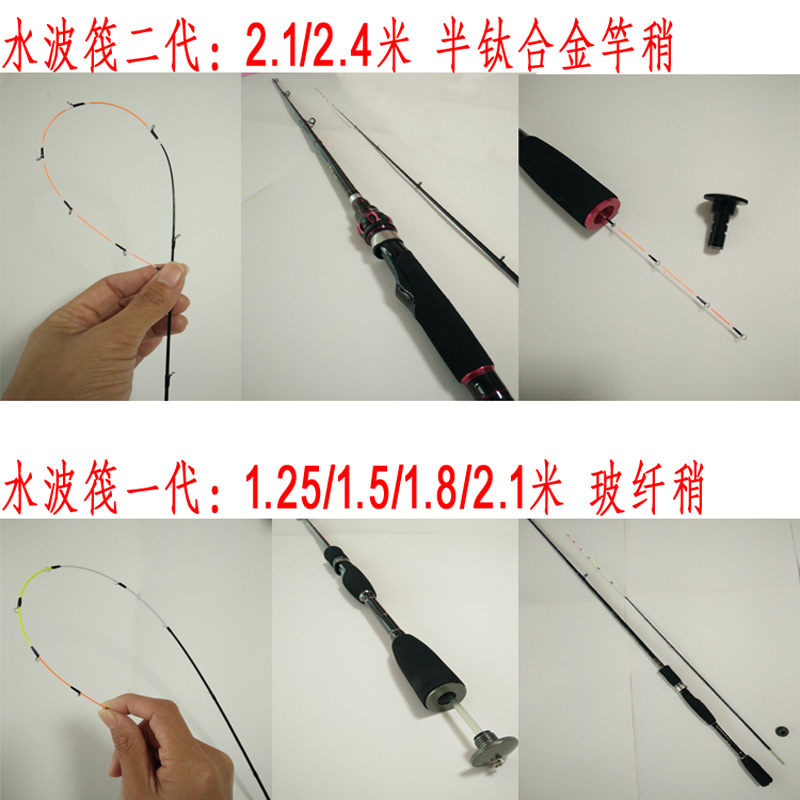 水波筏二代：2.1/2.4米 半钛合金竿稍

水波筏一代：1.25/1.5/1.8/2.1米 玻纤稍