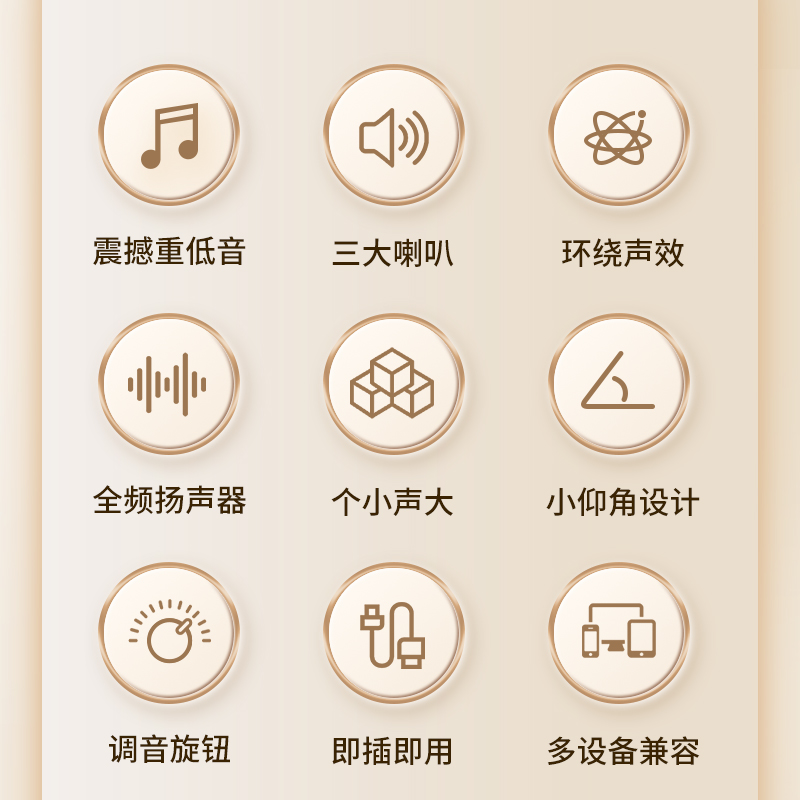 震撼重低音

三大喇叭

环绕声效

全频扬声器

个小声大

小仰角设计

调音旋钮

即插即用

多设备兼容