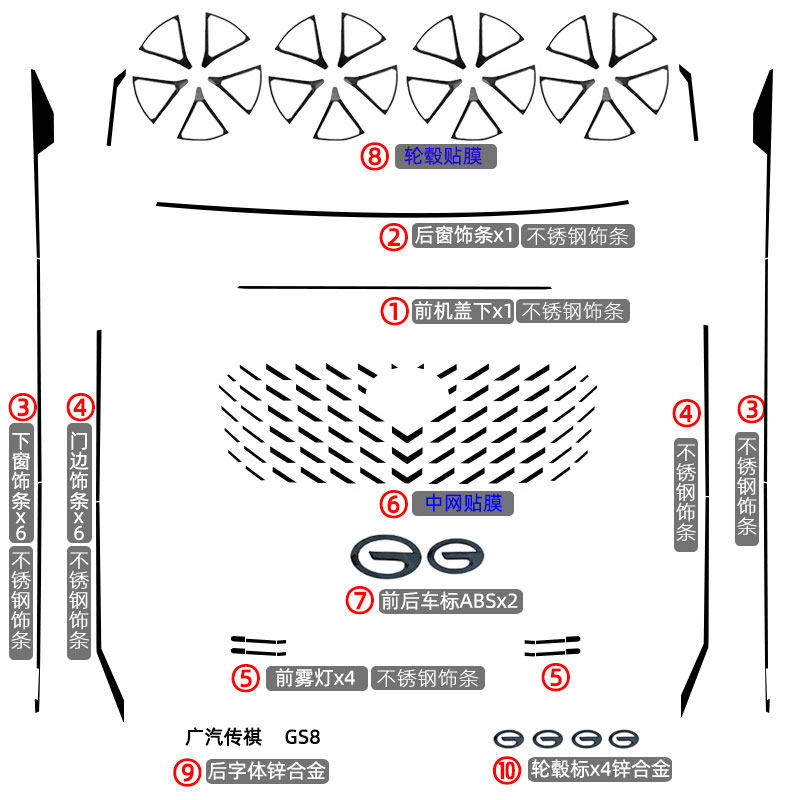 ⑧ 轮毂贴膜

② 后窗饰条x1 不锈钢饰条

① 前机盖下x1 不锈钢饰条

③ 下窗饰条x6 不锈钢饰条

④ 门边饰条x6 不锈钢饰条

④ 不锈钢饰条

③ 不锈钢饰条

⑥ 中网贴膜

⑦ 前后车标ABSx2

⑤ 前雾灯x4 不锈钢饰条

⑤

广汽传祺 GS8

⑨ 后字体锌合金

⑩ 轮毂标x4锌合金