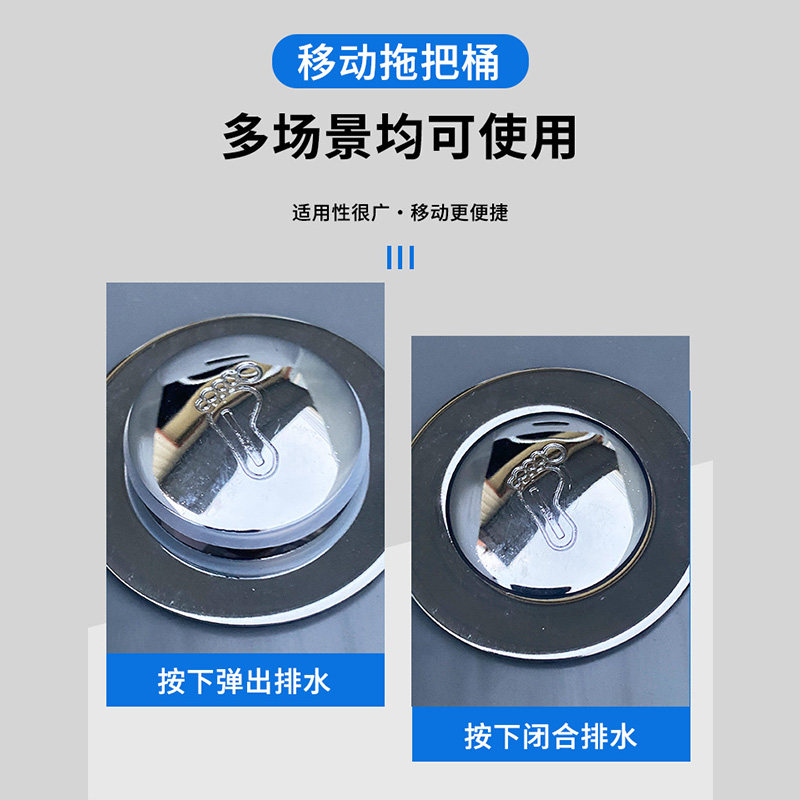 移动拖把桶

多场景均可使用

适用性很广·移动更便捷

按下弹出排水

按下闭合排水