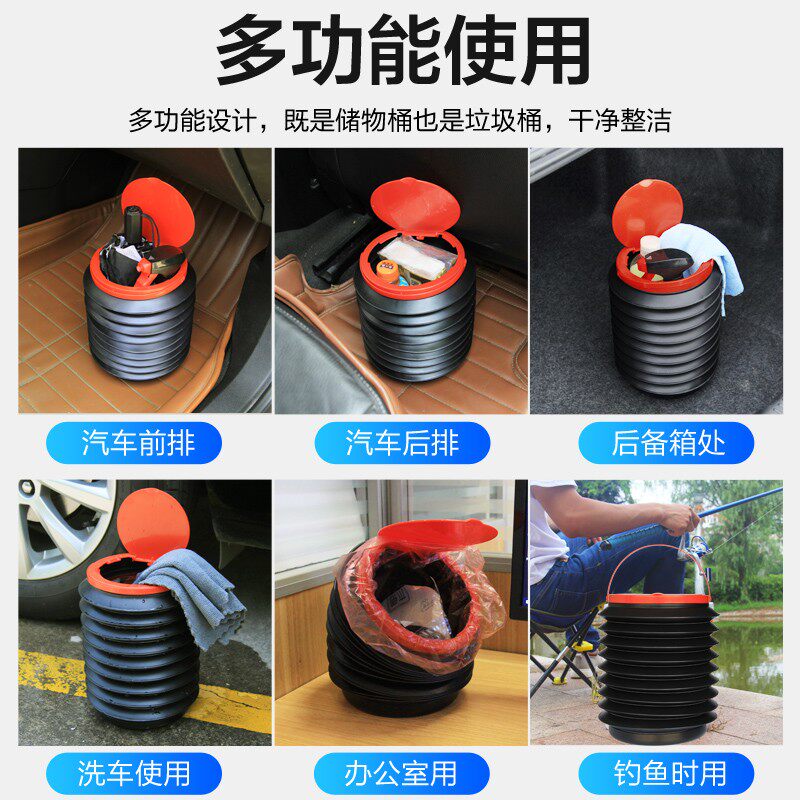 多功能使用

多功能设计，既是储物桶也是垃圾桶，干净整洁

汽车前排

汽车后排

后备箱处

洗车使用

办公室用

钓鱼时用