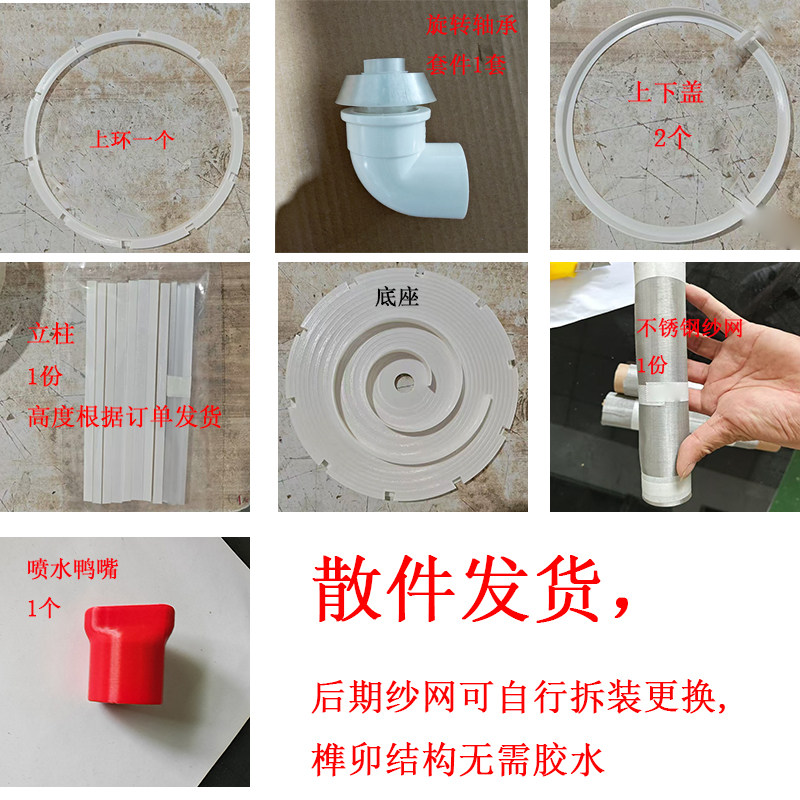 上环一个

旋转轴承
套件1套

上下盖
2个

立柱
1份
高度根据订单发货

底座

不锈钢纱网
1份

喷水鸭嘴
1个

散件发货，

后期纱网可自行拆装更换，
榫卯结构无需胶水