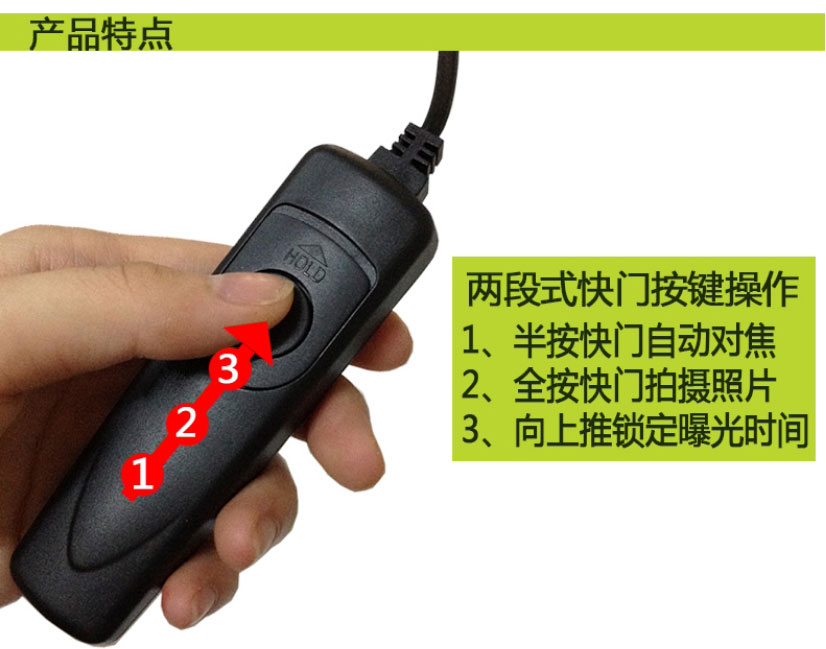 产品特点

HOLD

3
2
1

两段式快门按键操作
1、半按快门自动对焦
2、全按快门拍摄照片
3、向上推锁定曝光时间