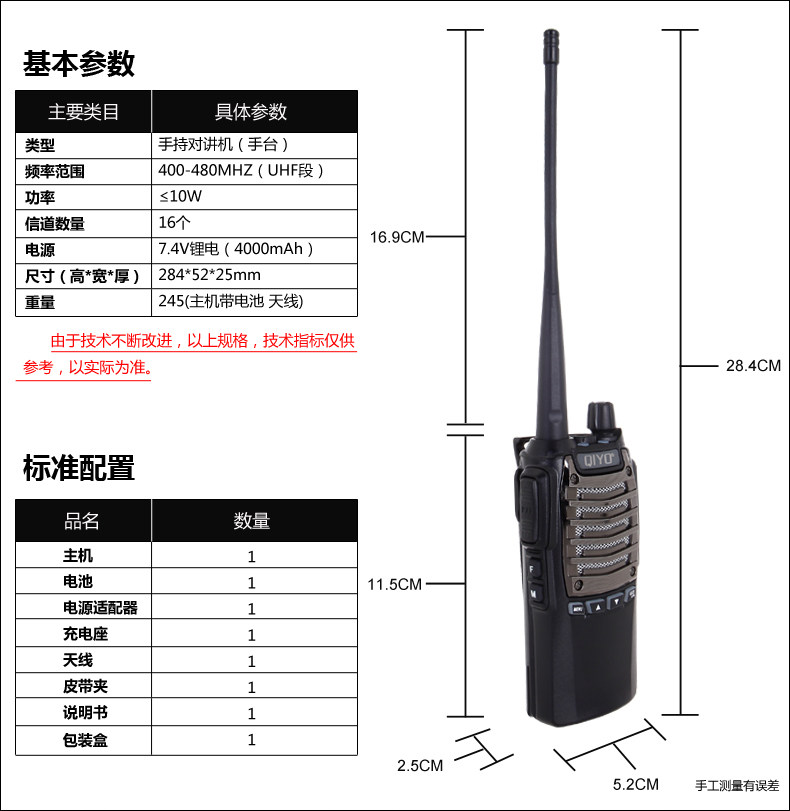 基本参数

| 主要类目 | 具体参数 |
|---|---|
| 类型 | 手持对讲机（手台） |
| 频率范围 | 400-480MHZ（UHF段） |
| 功率 | ≤10W |
| 信道数量 | 16个 |
| 电源 | 7.4V锂电（4000mAh） |
| 尺寸（高*宽*厚） | 284*52*25mm |
| 重量 | 245(主机带电池 天线) |

由于技术不断改进，以上规格，技术指标仅供参考，以实际为准。

标准配置

| 品名 | 数量 |
|---|---|
| 主机 | 1 |
| 电池 | 1 |
| 电源适配器 | 1 |
| 充电座 | 1 |
| 天线 | 1 |
| 皮带夹 | 1 |
| 说明书 | 1 |
| 包装盒 | 1 |

16.9CM
28.4CM
11.5CM
QIYO
F
M
MENU
2.5CM
5.2CM
手工测量有误差