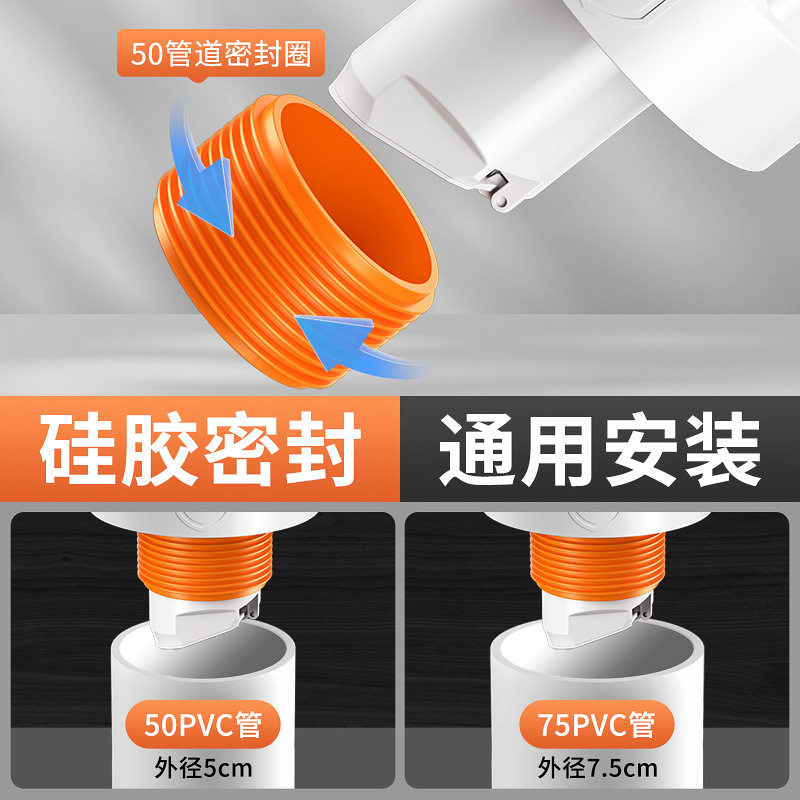 50管道密封圈

硅胶密封

通用安装

50PVC管
外径5cm

75PVC管
外径7.5cm