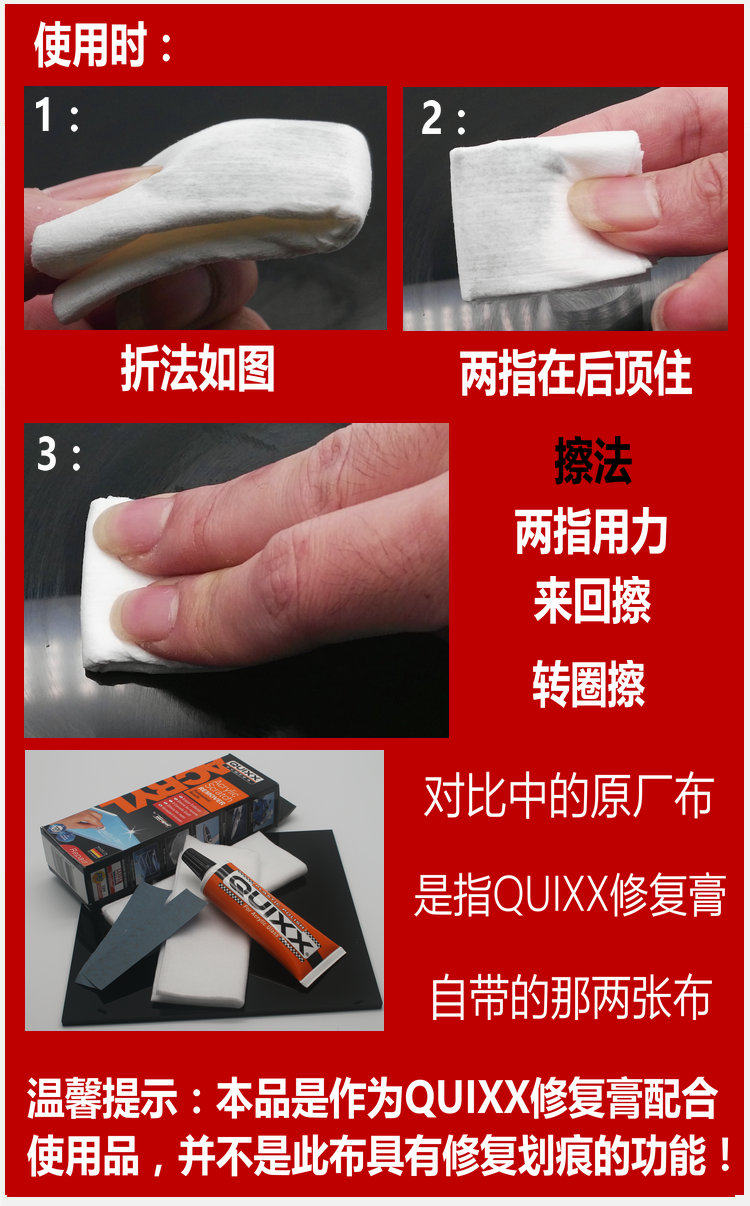 使用时：

1：

折法如图

2：

两指在后顶住

3：

擦法
两指用力
来回擦
转圈擦

QUIXX
ACRYL
QUIXX

对比中的原厂布
是指QUIXX修复膏
自带的那两张布

温馨提示：本品是作为QUIXX修复膏配合使用品，并不是此布具有修复划痕的功能！