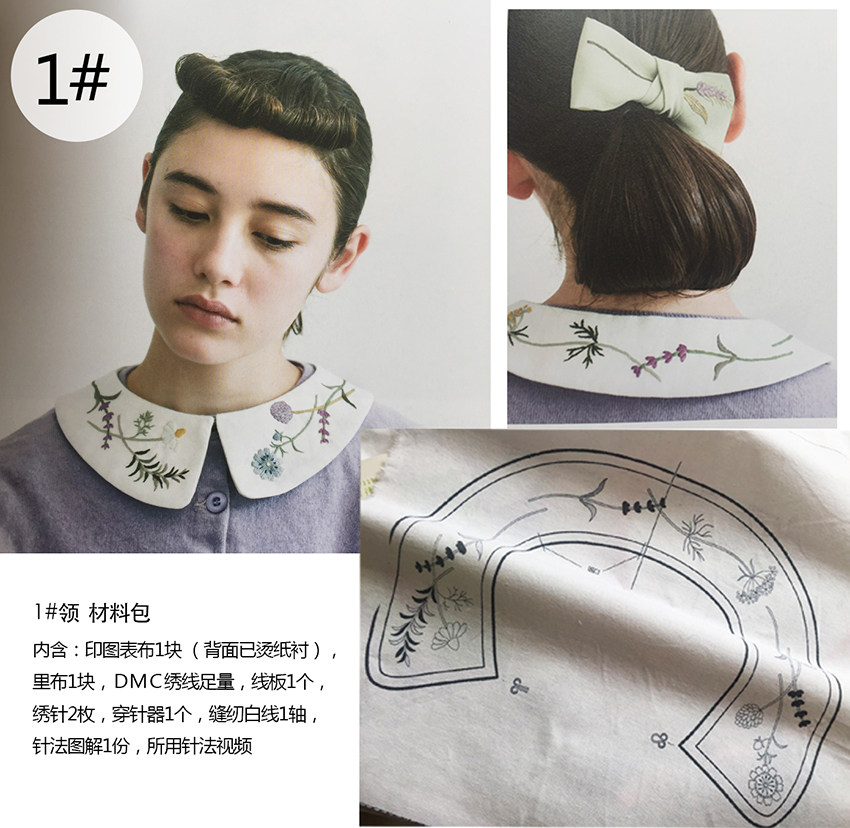 1#

1#领 材料包

内含：印图表布1块（背面已烫纸衬），里布1块，DMC绣线足量，线板1个，绣针2枚，穿针器1个，缝纫白线1轴，针法图解1份，所用针法视频