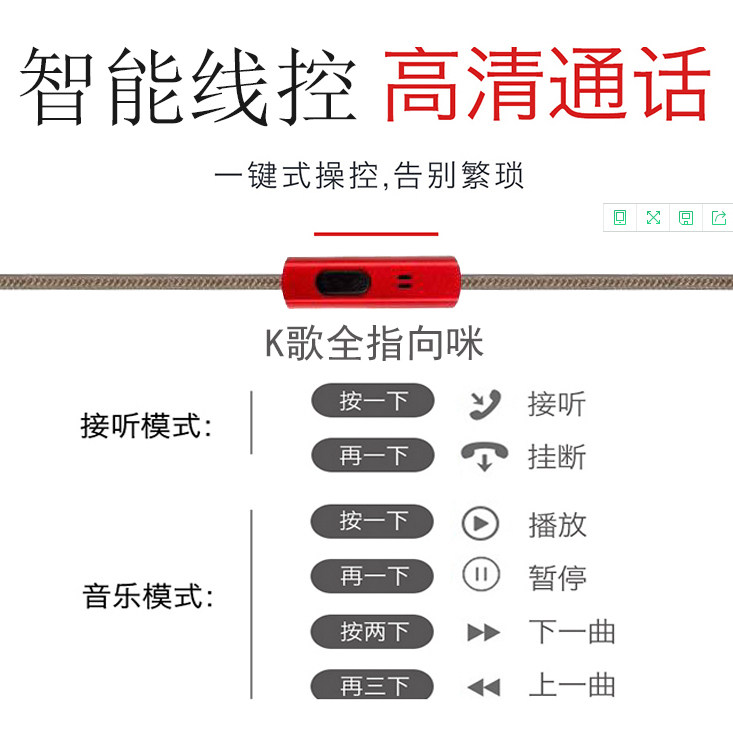 智能线控 高清通话

一键式操控,告别繁琐

K歌全指向咪

接听模式:

按一下 接听

再一下 挂断

音乐模式:

按一下 播放

再一下 暂停

按两下 下一曲

再三下 上一曲