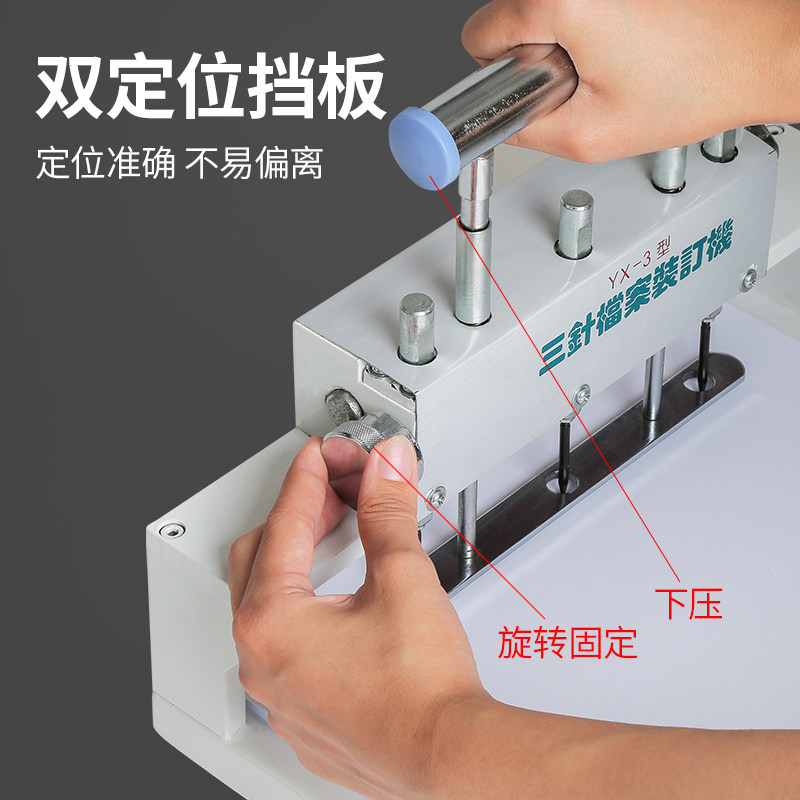 双定位挡板

定位准确 不易偏离

YX-3 型

三針檔案裝訂機

下压

旋转固定