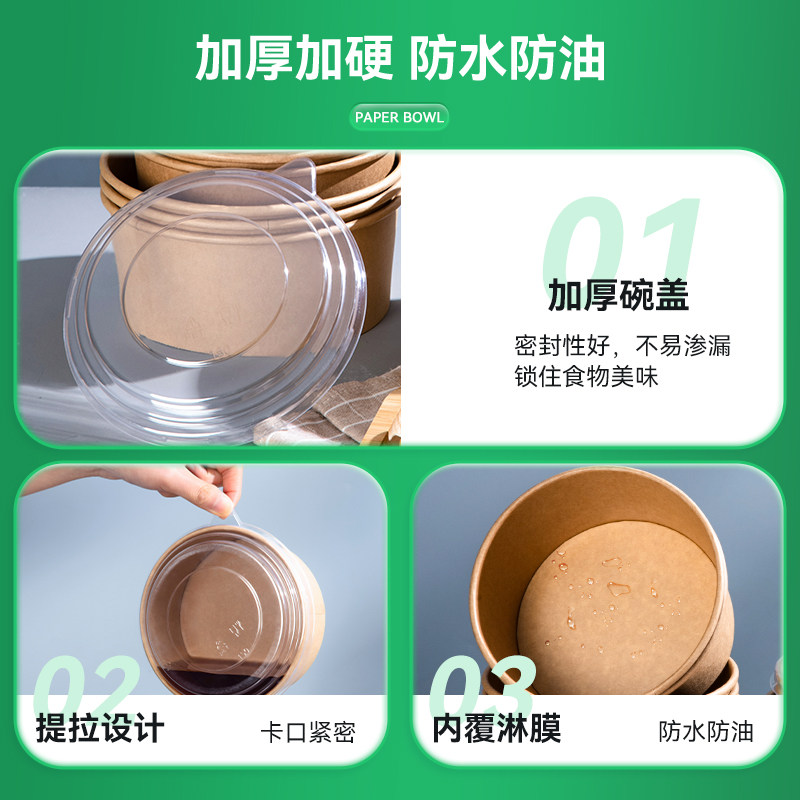 加厚加硬 防水防油

PAPER BOWL

01

加厚碗盖

密封性好，不易渗漏
锁住食物美味

02

提拉设计

卡口紧密

03

内覆淋膜

防水防油