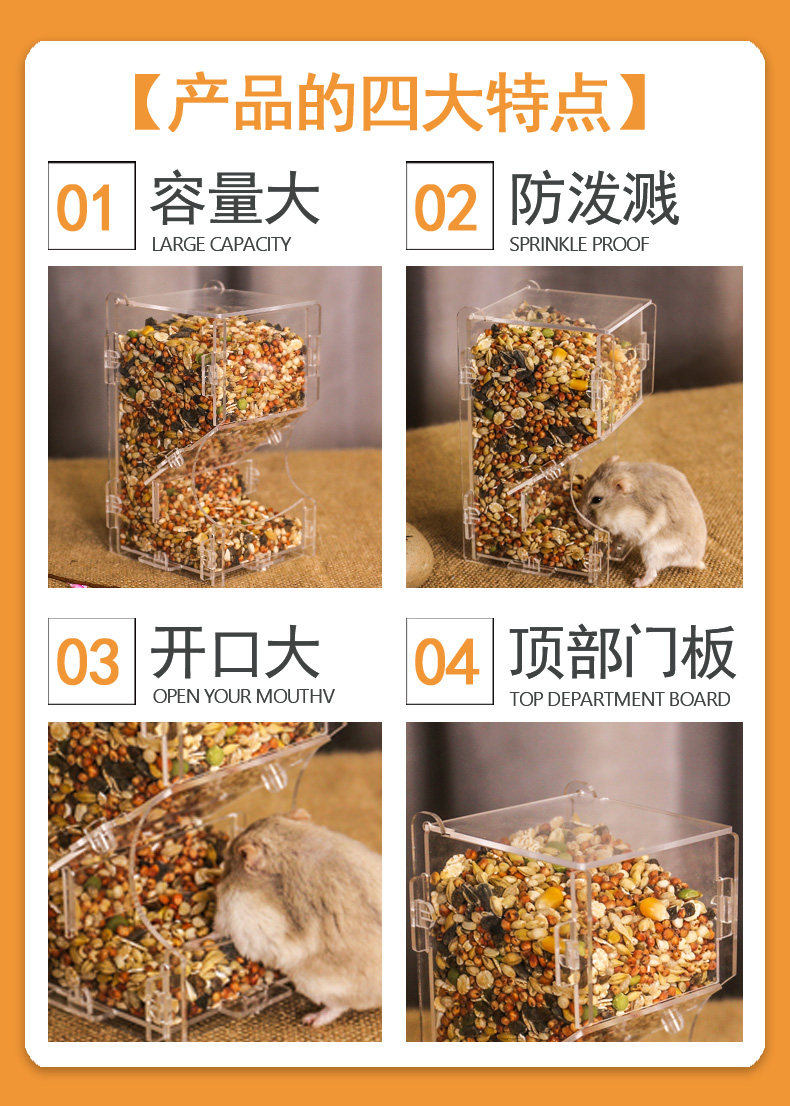 【产品的四大特点】

01 容量大
LARGE CAPACITY

02 防泼溅
SPRINKLE PROOF

03 开口大
OPEN YOUR MOUTHV

04 顶部门板
TOP DEPARTMENT BOARD