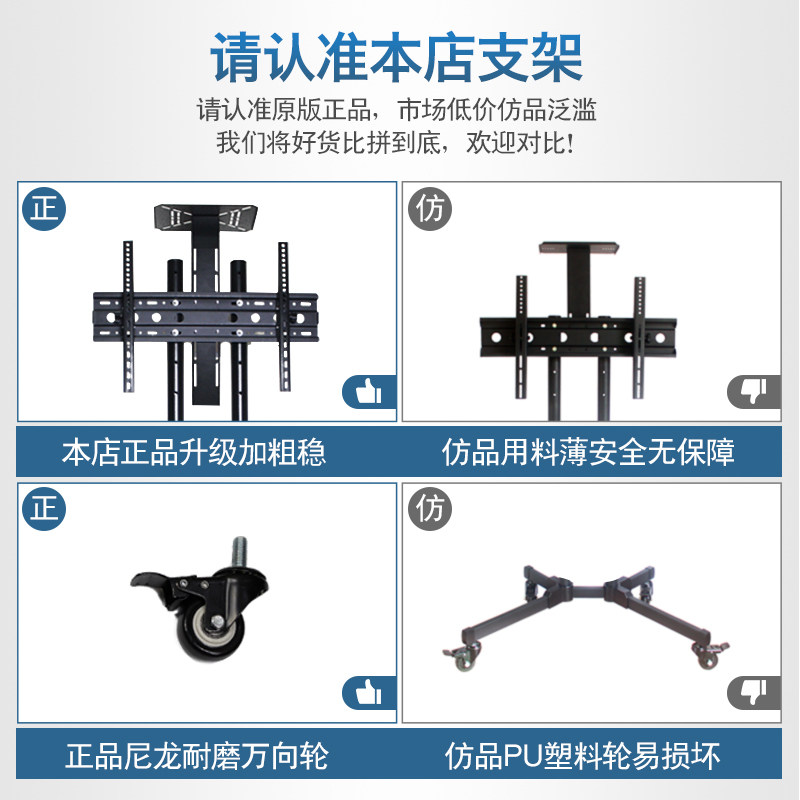 请认准本店支架

请认准原版正品，市场低价仿品泛滥
我们将好货比拼到底，欢迎对比！

正

仿

本店正品升级加粗稳

仿品用料薄安全无保障

正

仿

正品尼龙耐磨万向轮

仿品PU塑料轮易损坏