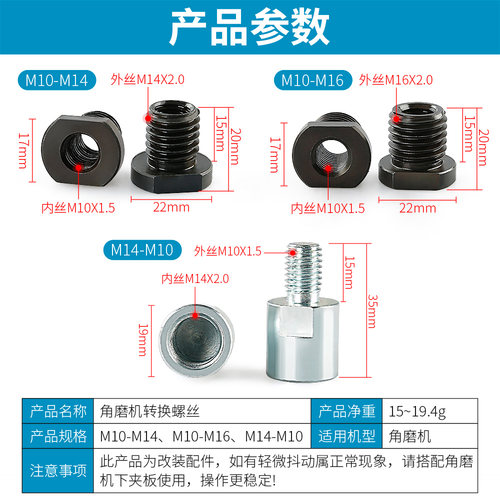 产品参数

M10-M14
外丝M14X2.0
17mm
15mm
20mm
内丝M10X1.5
22mm

M10-M16
外丝M16X2.0
17mm
15mm
20mm
内丝M10X1.5
22mm

M14-M10
外丝M10X1.5
内丝M14X2.0
15mm
35mm
19mm

| 产品名称 | 角磨机转换螺丝 | 产品净重 | 15~19.4g |
|---|---|---|---|
| 产品规格 | M10-M14、M10-M16、M14-M10 | 适用机型 | 角磨机 |
| 注意事项 | 此产品为改装配件，如有轻微抖动属正常现象，请搭配角磨机下夹板使用，操作更稳定! | | |