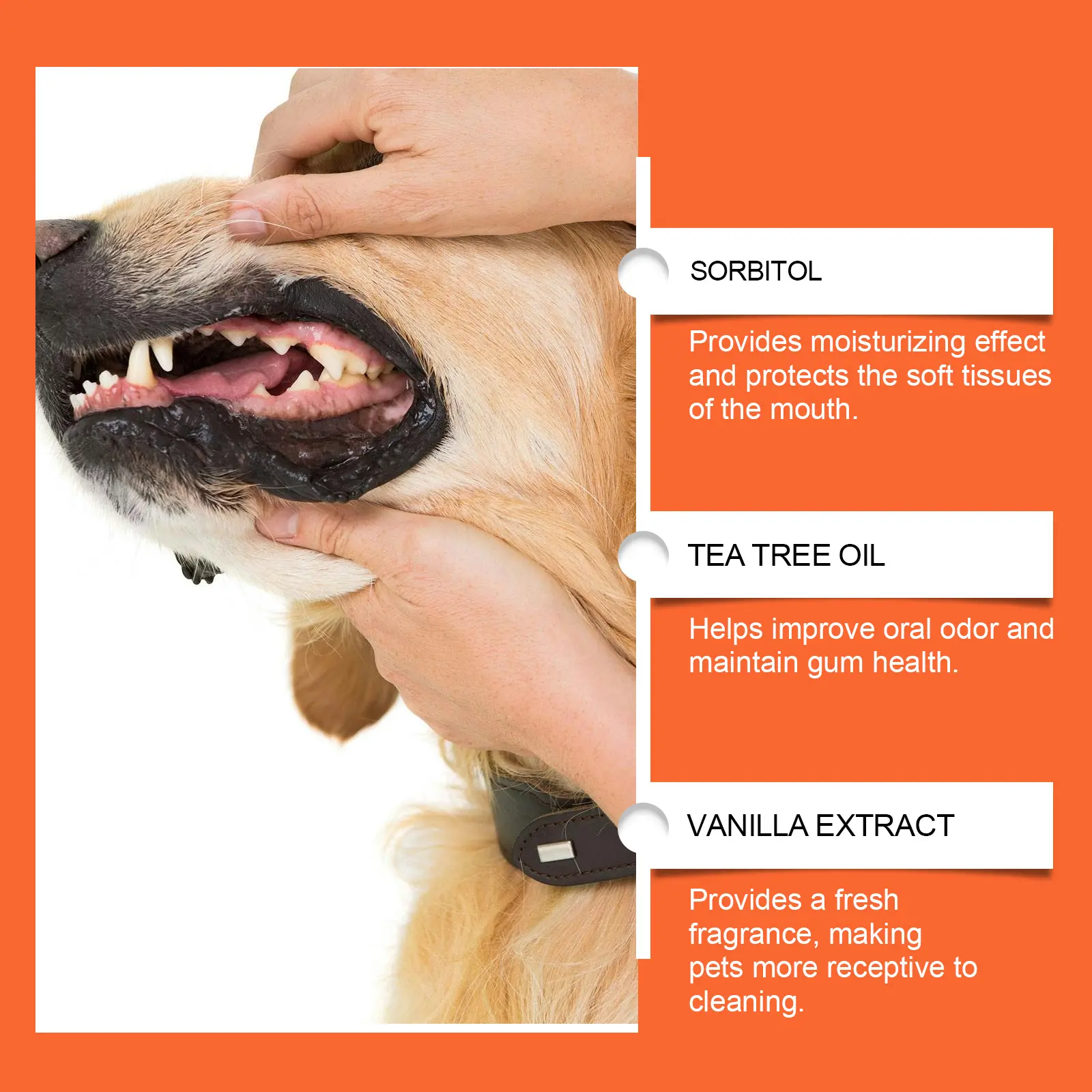 SORBITOL

Provides moisturizing effect and protects the soft tissues of the mouth.

TEA TREE OIL

Helps improve oral odor and maintain gum health.

VANILLA EXTRACT

Provides a fresh fragrance, making pets more receptive to cleaning.