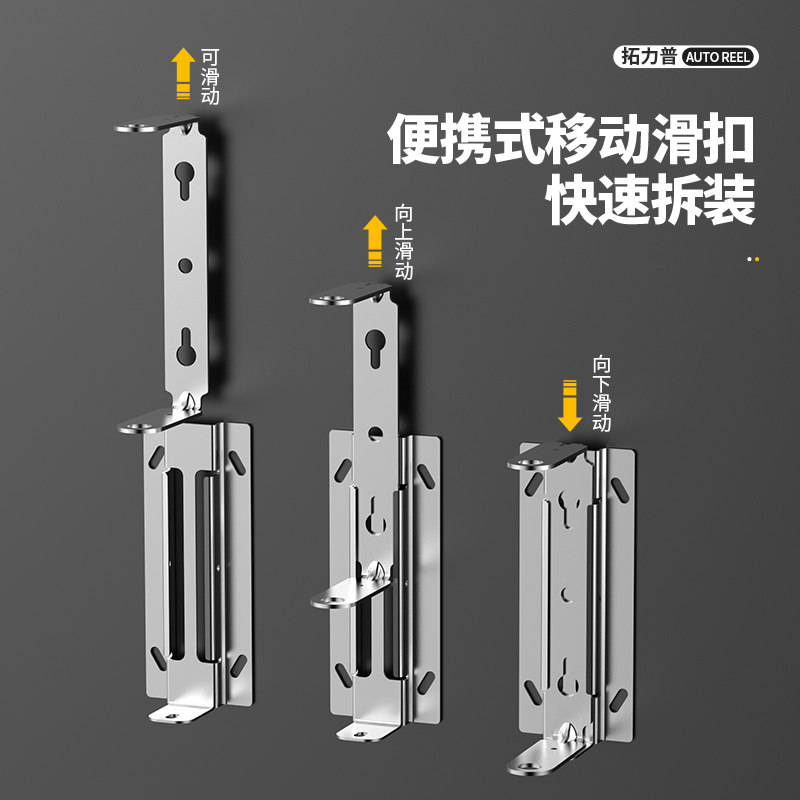 拓力普 AUTO REEL

便携式移动滑扣
快速拆装

可滑动

向上滑动

向下滑动