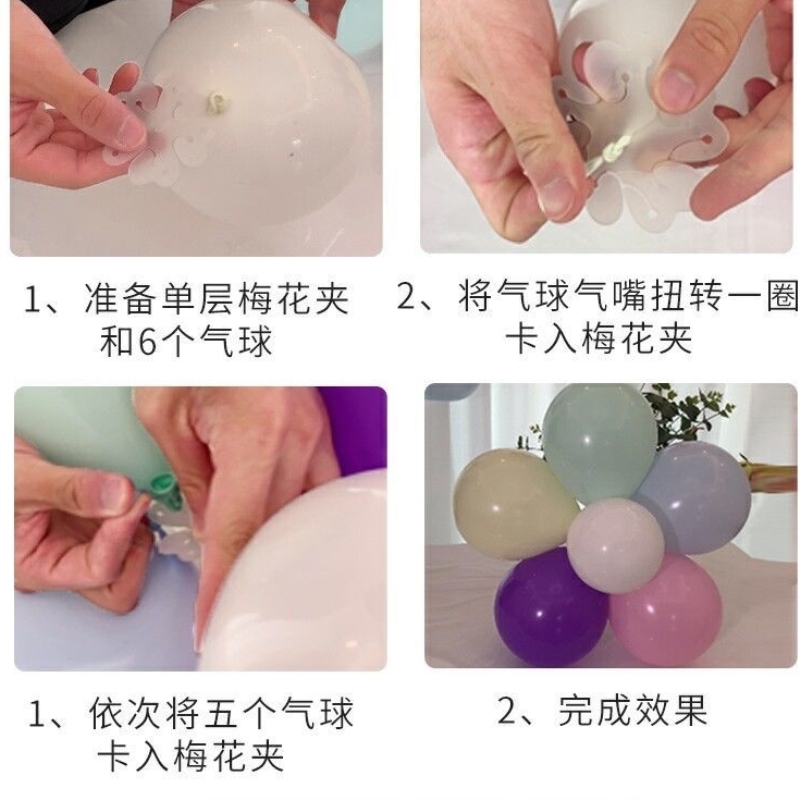 1、准备单层梅花夹和6个气球

2、将气球气嘴扭转一圈卡入梅花夹

1、依次将五个气球卡入梅花夹

2、完成效果