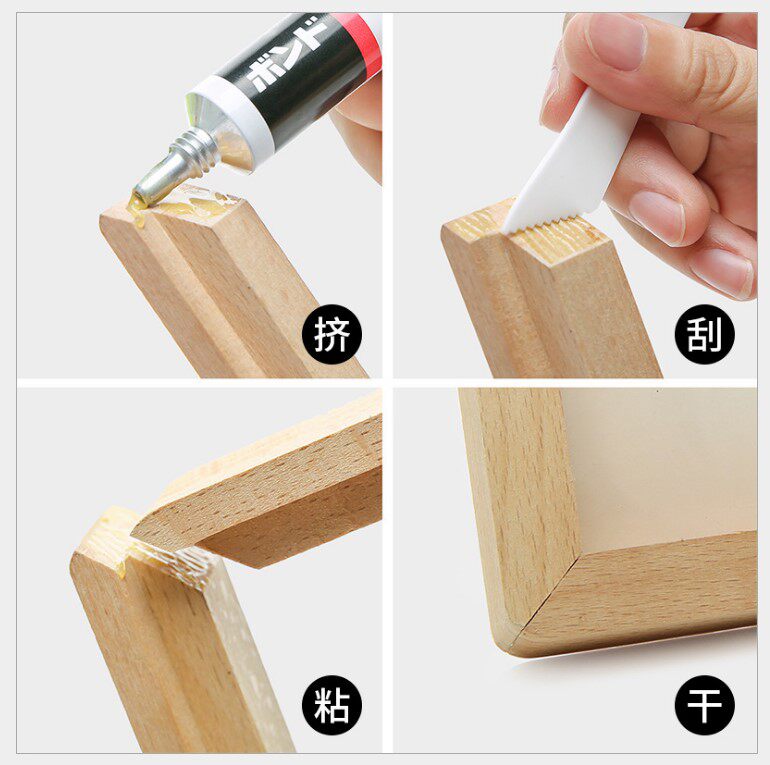 ボンド

挤

刮

粘

干